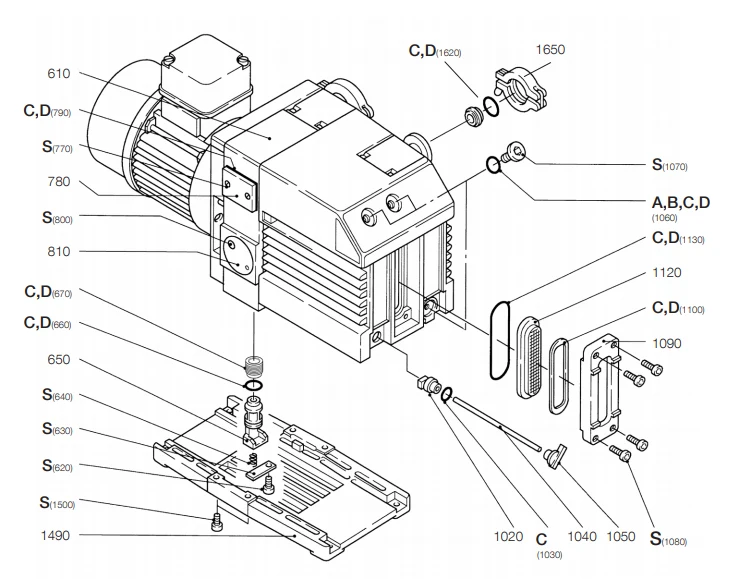 610

C,D(790)

S(770)

780

S(800)

810

C,D(670)

C,D(660)

650

S(640)

S(630)

S(620)

S(1500)

1490

C,D(1620)

1650

S(1070)

A,B,C,D
(1060)

C,D(1130)

1120

C,D(1100)

1090

1020

C
(1030)

1040

1050

S(1080)