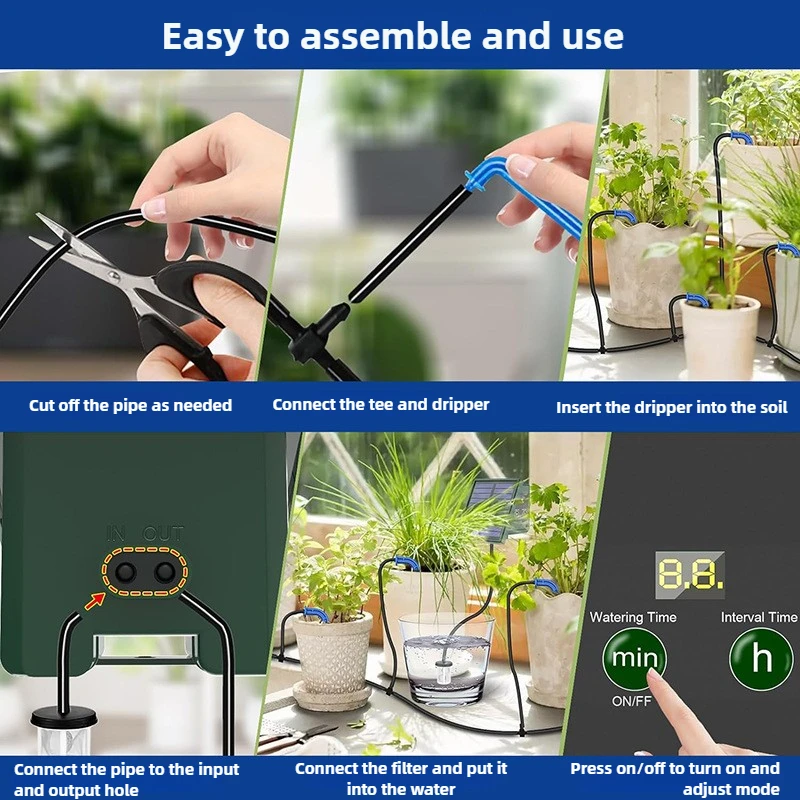 Easy to assemble and use

Cut off the pipe as needed

Connect the tee and dripper

Insert the dripper into the soil

IN OUT

8.8.

Watering Time

Interval Time

min

h

ON/FF

Connect the pipe to the input and output hole

Connect the filter and put it into the water

Press on/off to turn on and adjust mode