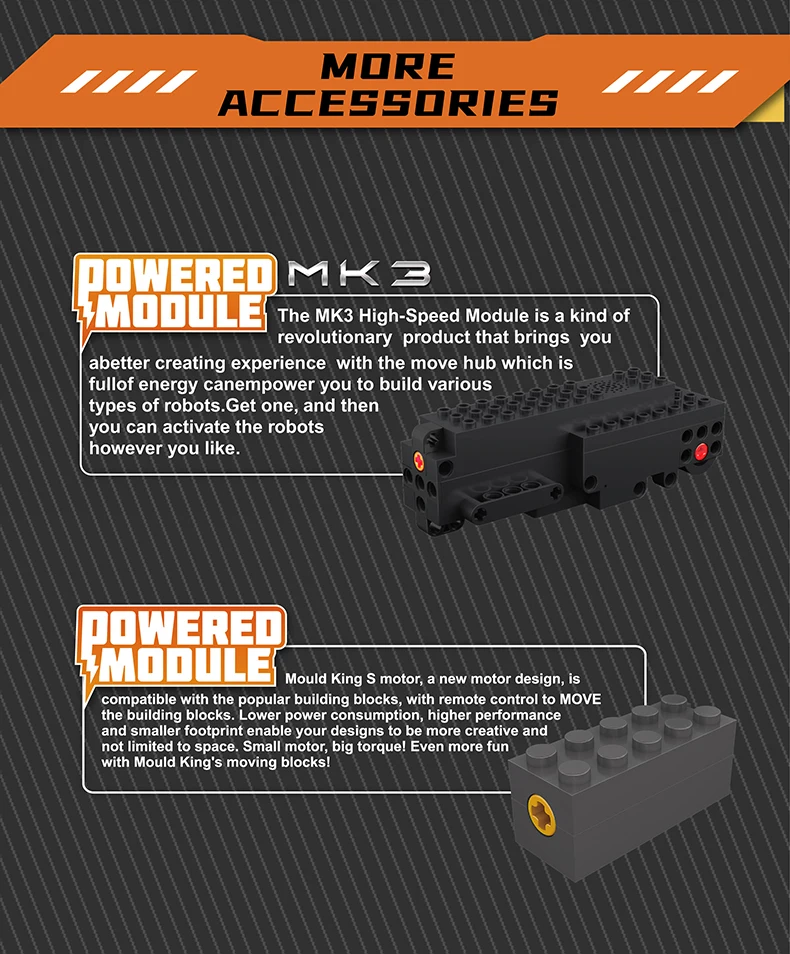 MORE ACCESSORIES

POWERED MODULE MK3

The MK3 High-Speed Module is a kind of revolutionary product that brings you abetter creating experience with the move hub which is fullof energy canempower you to build various types of robots.Get one, and then you can activate the robots however you like.

POWERED MODULE

Mould King S motor, a new motor design, is compatible with the popular building blocks, with remote control to MOVE the building blocks. Lower power consumption, higher performance and smaller footprint enable your designs to be more creative and not limited to space. Small motor, big torque! Even more fun with Mould King's moving blocks!