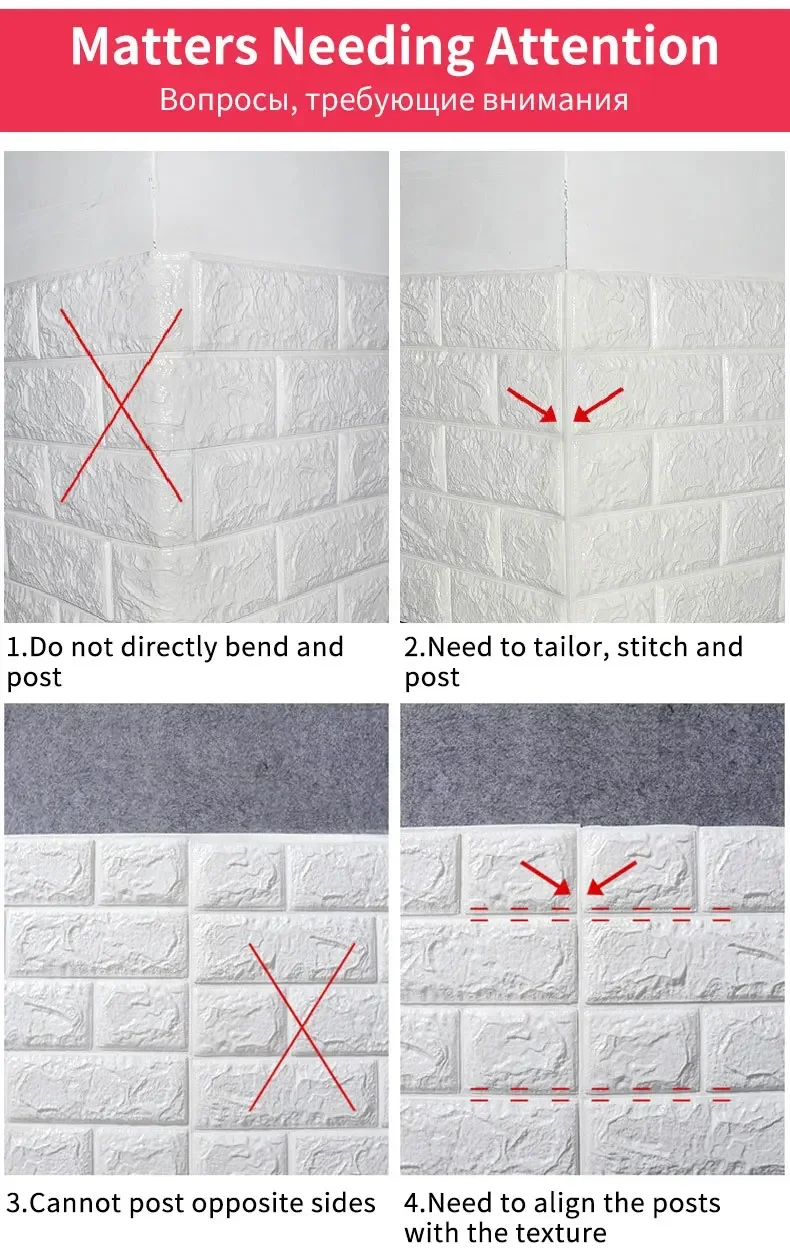 Matters Needing Attention
Вопросы, требующие внимания

1.Do not directly bend and post

2.Need to tailor, stitch and post

3.Cannot post opposite sides

4.Need to align the posts with the texture