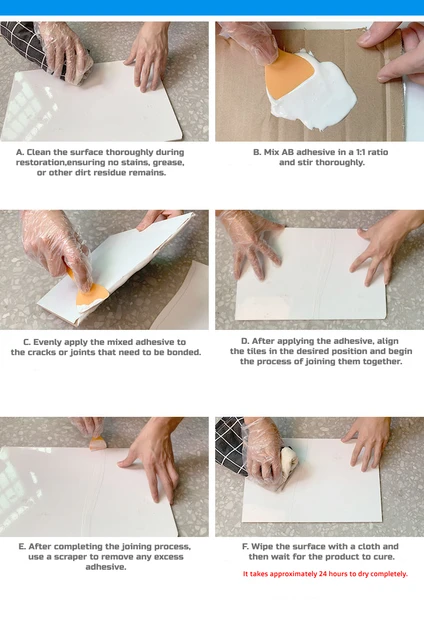 A. Clean the surface thoroughly during restoration,ensuring no stains, grease, or other dirt residue remains.

B. Mix AB adhesive in a 1:1 ratio and stir thoroughly.

C. Evenly apply the mixed adhesive to the cracks or joints that need to be bonded.

D. After applying the adhesive, align the tiles in the desired position and begin the process of joining them together.

E. After completing the joining process, use a scraper to remove any excess adhesive.

F. Wipe the surface with a cloth and then wait for the product to cure.

It takes approximately 24 hours to dry completely.