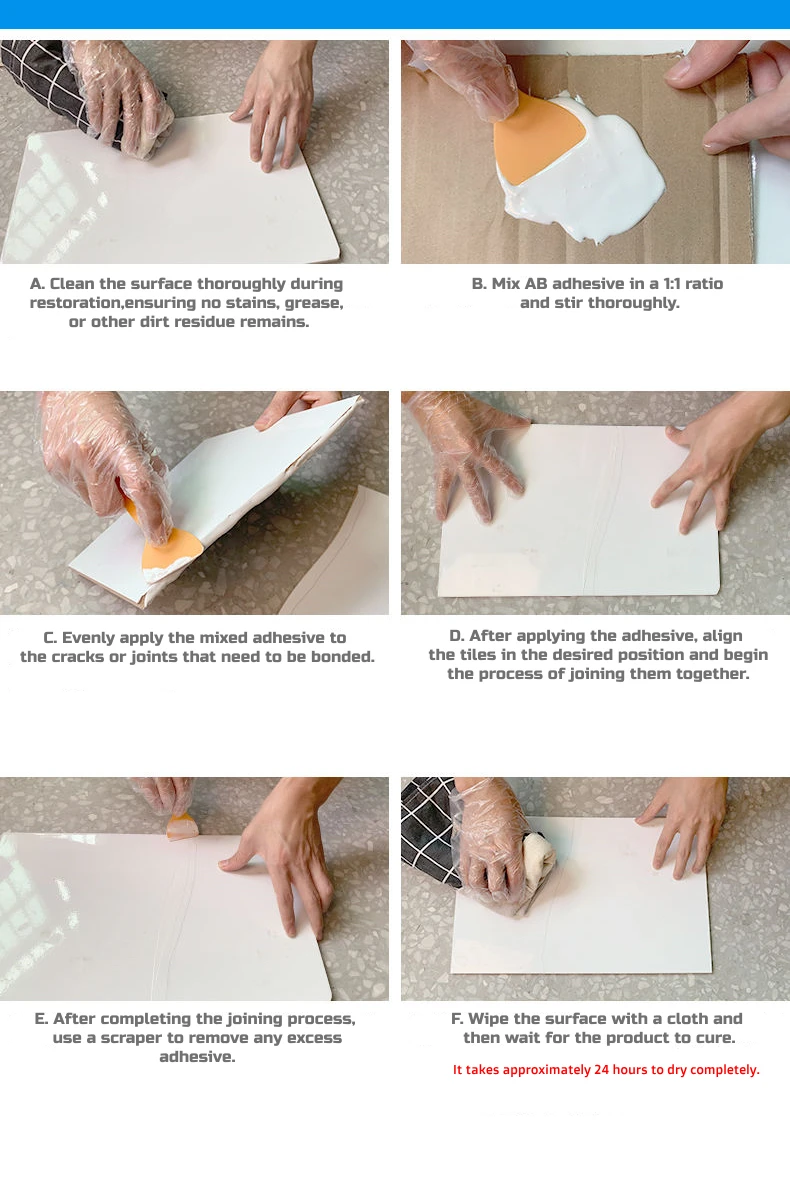 A. Clean the surface thoroughly during restoration,ensuring no stains, grease, or other dirt residue remains.

B. Mix AB adhesive in a 1:1 ratio and stir thoroughly.

C. Evenly apply the mixed adhesive to the cracks or joints that need to be bonded.

D. After applying the adhesive, align the tiles in the desired position and begin the process of joining them together.

E. After completing the joining process, use a scraper to remove any excess adhesive.

F. Wipe the surface with a cloth and then wait for the product to cure.

It takes approximately 24 hours to dry completely.