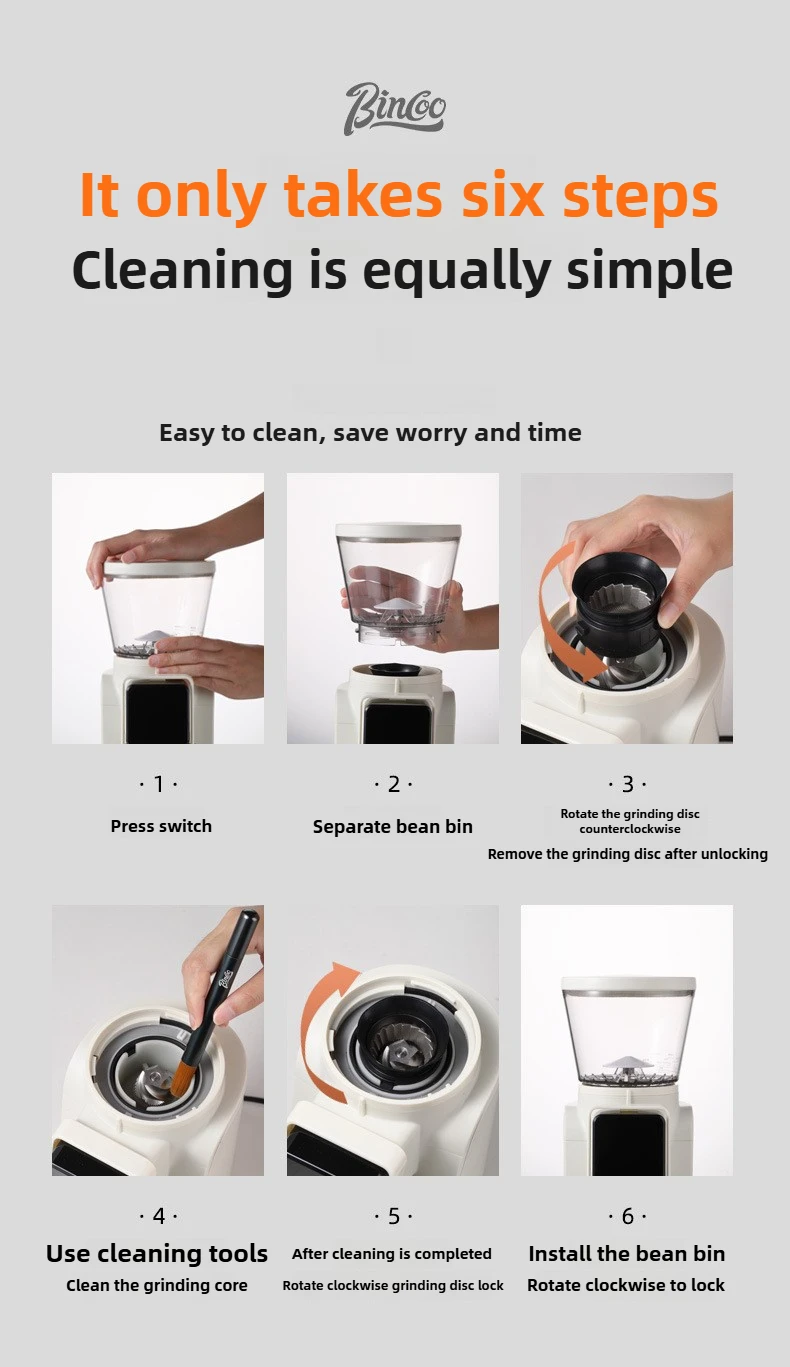 Bincoo

It only takes six steps

Cleaning is equally simple

Easy to clean, save worry and time

· 1 ·
Press switch

· 2 ·
Separate bean bin

· 3 ·
Rotate the grinding disc counterclockwise
Remove the grinding disc after unlocking

Bincoo

· 4 ·
Use cleaning tools
Clean the grinding core

· 5 ·
After cleaning is completed
Rotate clockwise grinding disc lock

· 6 ·
Install the bean bin
Rotate clockwise to lock