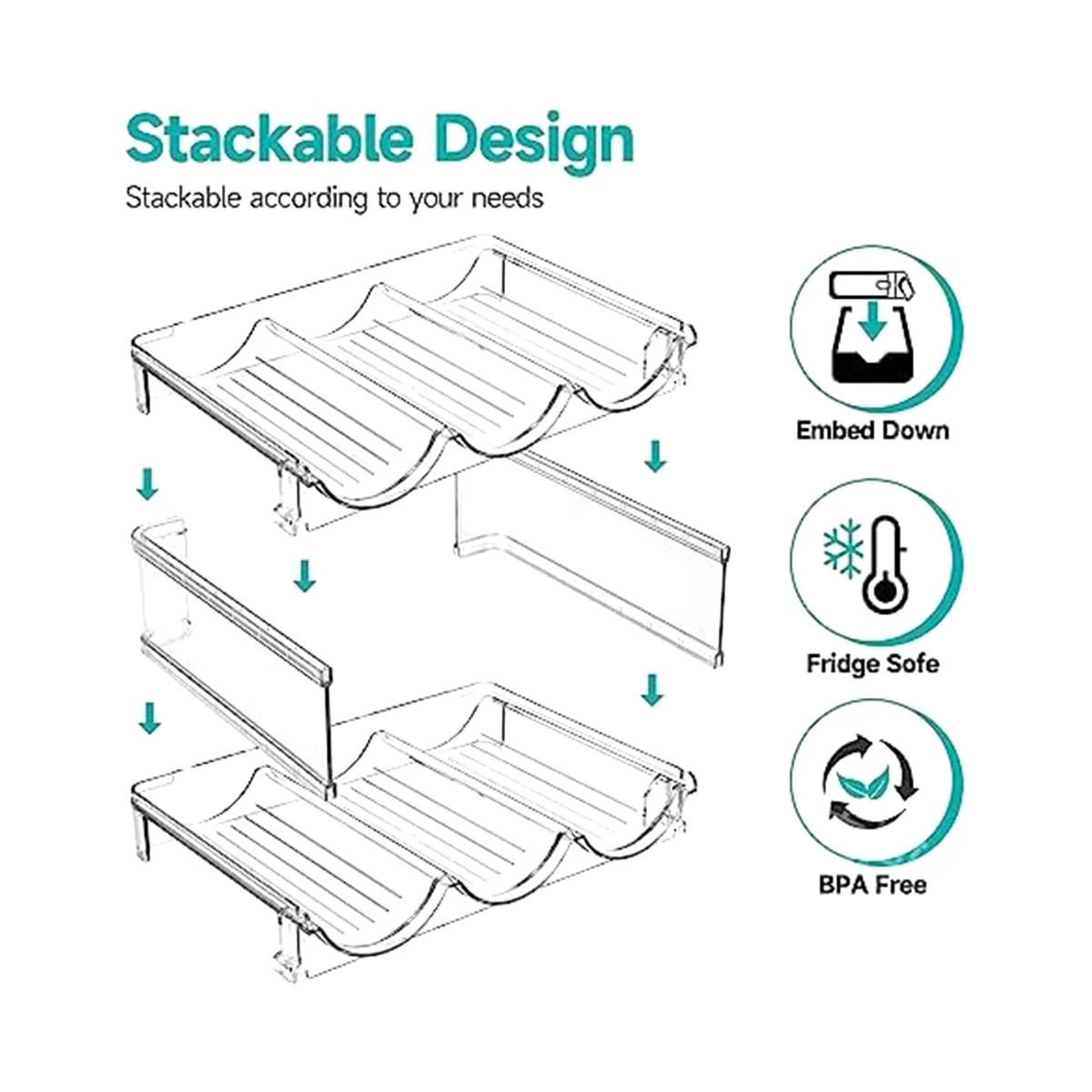 Stackable Design

Stackable according to your needs

Embed Down

Fridge Sofe

BPA Free