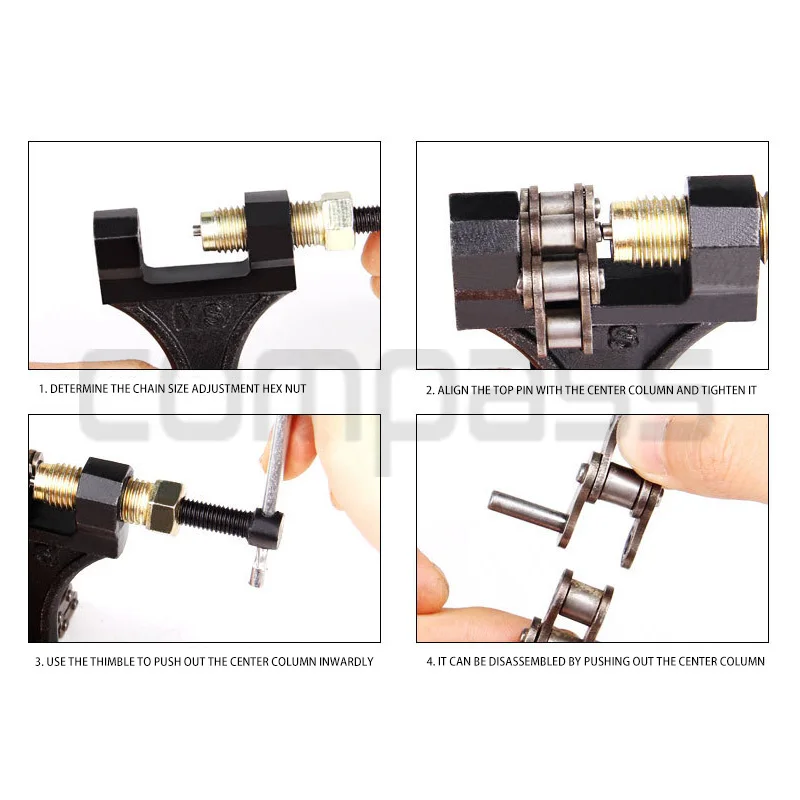 1. DETERMINE THE CHAIN SIZE ADJUSTMENT HEX NUT

2. ALIGN THE TOP PIN WITH THE CENTER COLUMN AND TIGHTEN IT

3. USE THE THIMBLE TO PUSH OUT THE CENTER COLUMN INWARDLY

4. IT CAN BE DISASSEMBLED BY PUSHING OUT THE CENTER COLUMN

compass