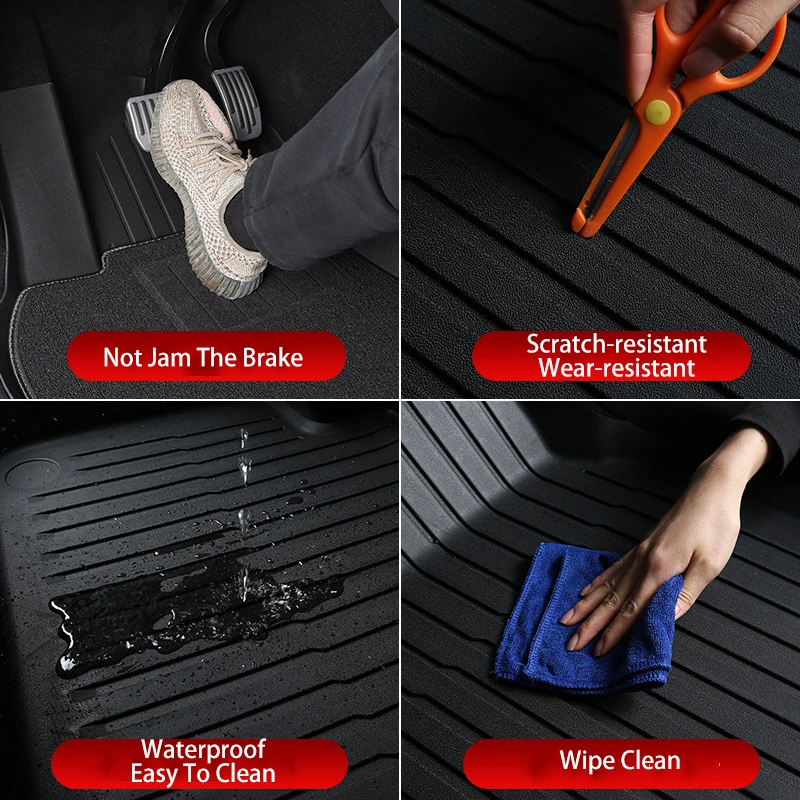 Not Jam The Brake

Scratch-resistant
Wear-resistant

Waterproof
Easy To Clean

Wipe Clean