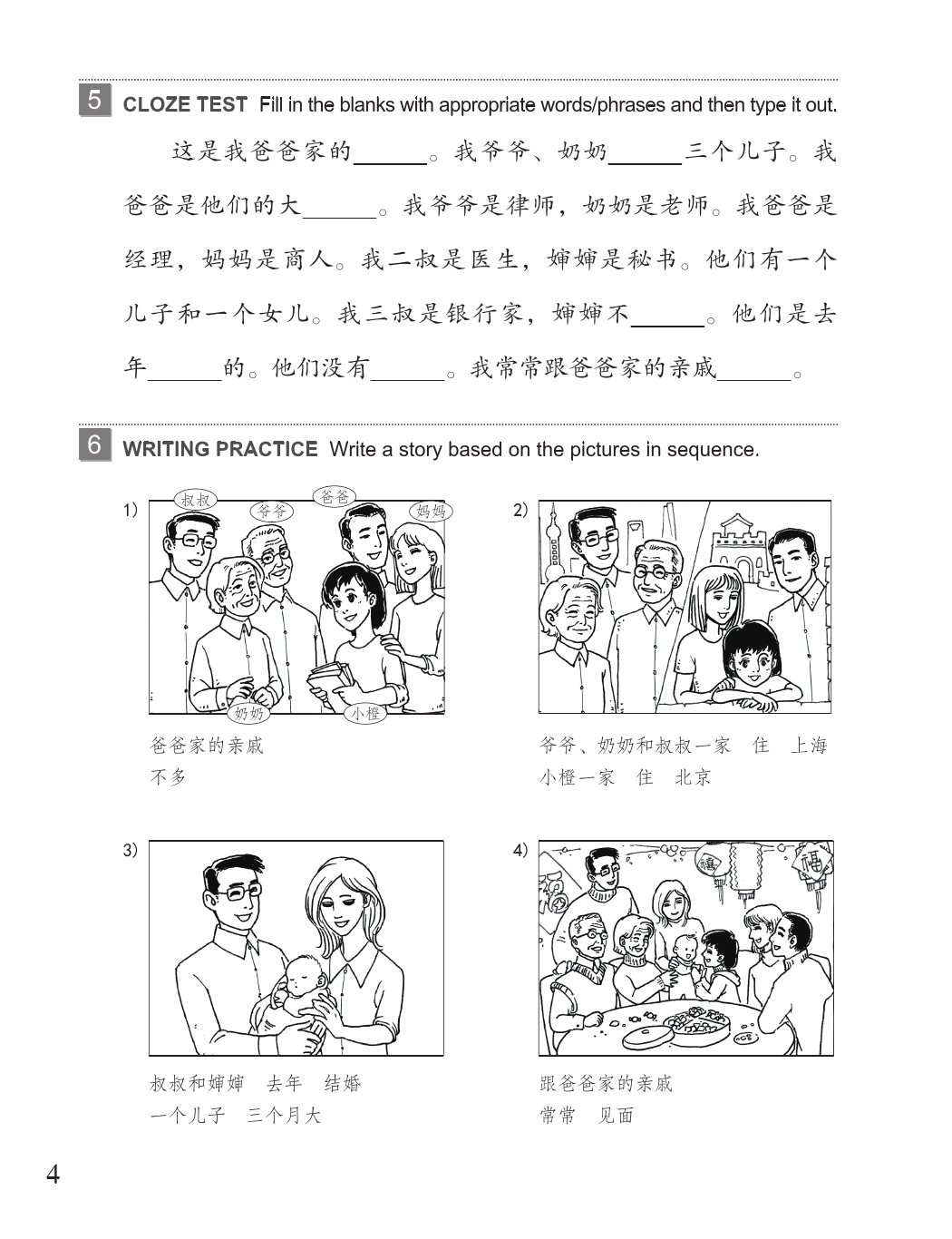 5 CLOZE TEST Fill in the blanks with appropriate words/phrases and then type it out.

这是我爸爸家的______。我爷爷、奶奶______三个儿子。我爸爸是他们的大______。我爷爷是律师，奶奶是老师。我爸爸是经理，妈妈是商人。我二叔是医生，婶婶是秘书。他们有一个儿子和一个女儿。我三叔是银行家，婶婶不______。他们是去年______的。他们没有______。我常常跟爸爸家的亲戚______。

6 WRITING PRACTICE Write a story based on the pictures in sequence.

1)
叔叔 爷爷 爸爸 妈妈
奶奶 小橙

爸爸家的亲戚
不多

2)
爷爷、奶奶和叔叔一家 住 上海
小橙一家 住 北京

3)
叔叔和婶婶 去年 结婚
一个儿子 三个月大

4)
福 福 福

跟爸爸家的亲戚
常常 见面

4