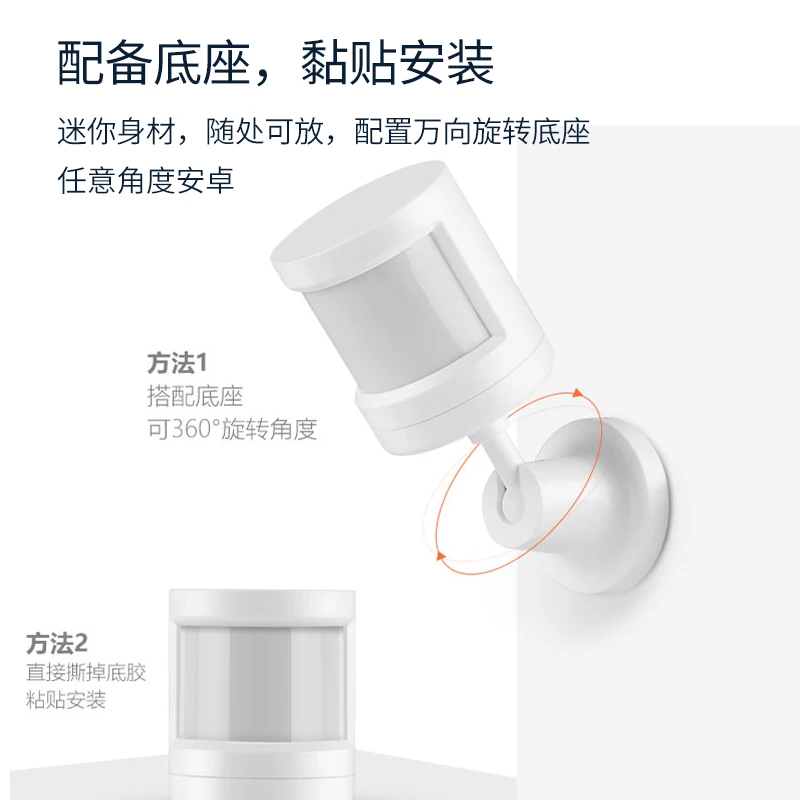 配备底座，黏贴安装

迷你身材，随处可放，配置万向旋转底座
任意角度安卓

方法1
搭配底座
可360°旋转角度

方法2
直接撕掉底胶
粘贴安装