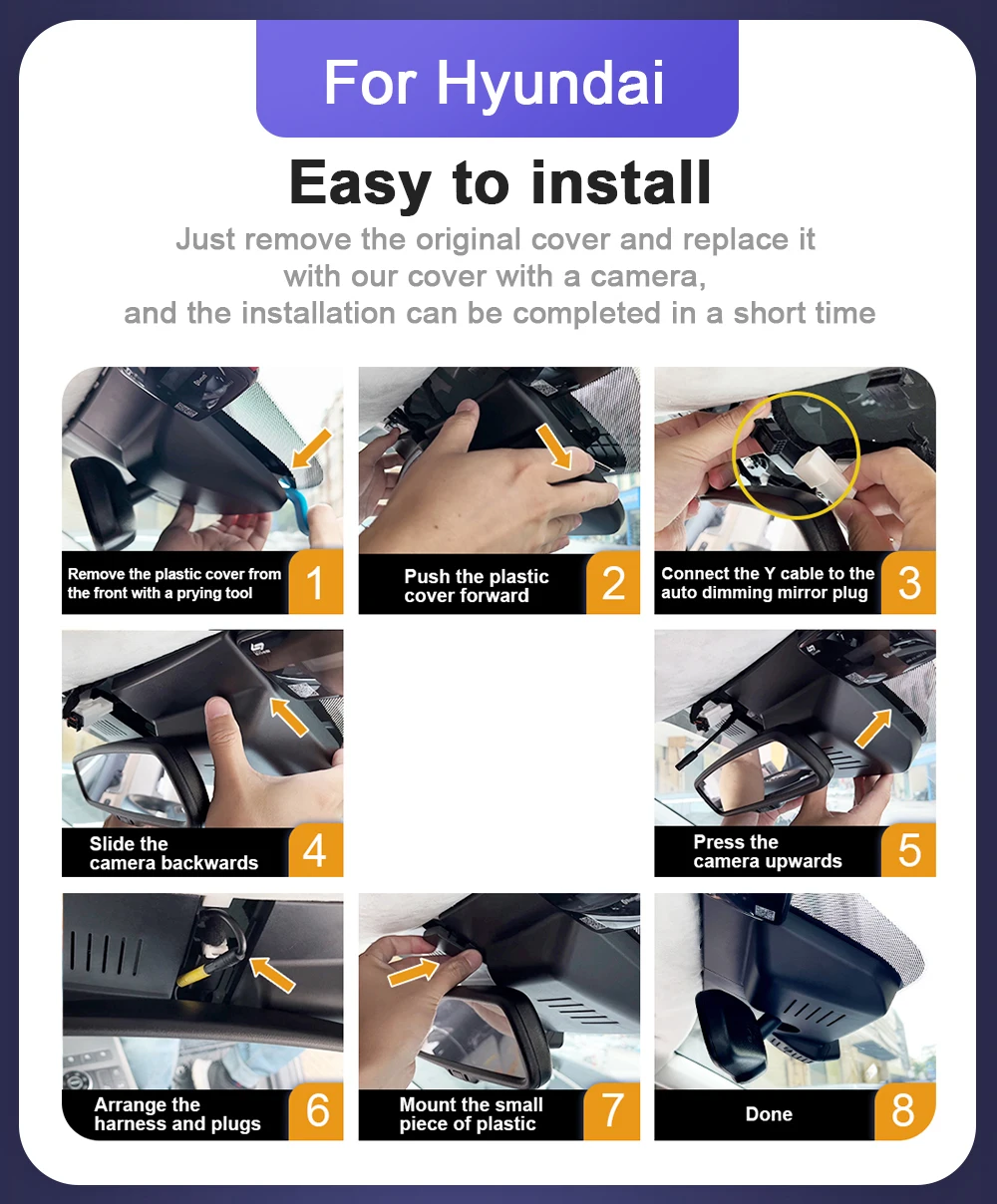 For Hyundai

Easy to install

Just remove the original cover and replace it with our cover with a camera, and the installation can be completed in a short time

Remove the plastic cover from the front with a prying tool 1

Push the plastic cover forward 2

Connect the Y cable to the auto dimming mirror plug 3

Slide the camera backwards 4

Press the camera upwards 5

Arrange the harness and plugs 6

Mount the small piece of plastic 7

Done 8