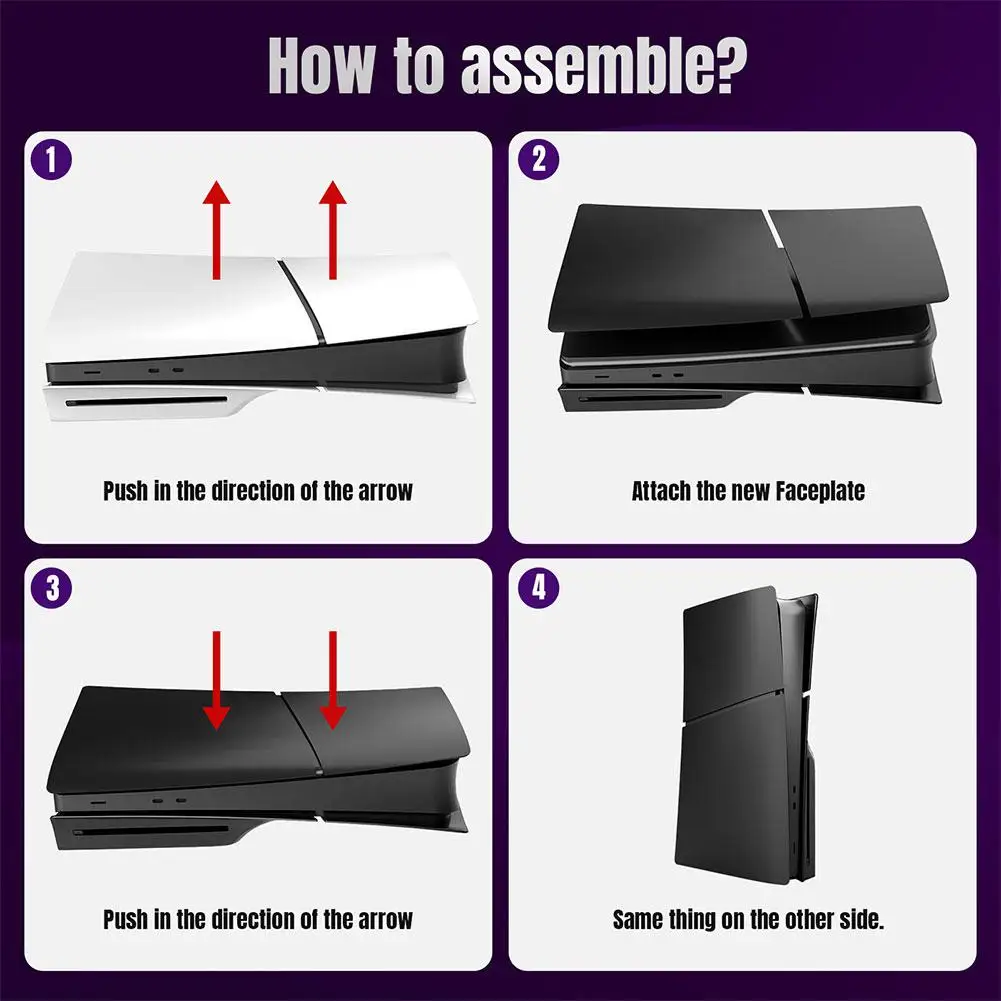 How to assemble?

1

Push in the direction of the arrow

2

Attach the new Faceplate

3

Push in the direction of the arrow

4

Same thing on the other side.