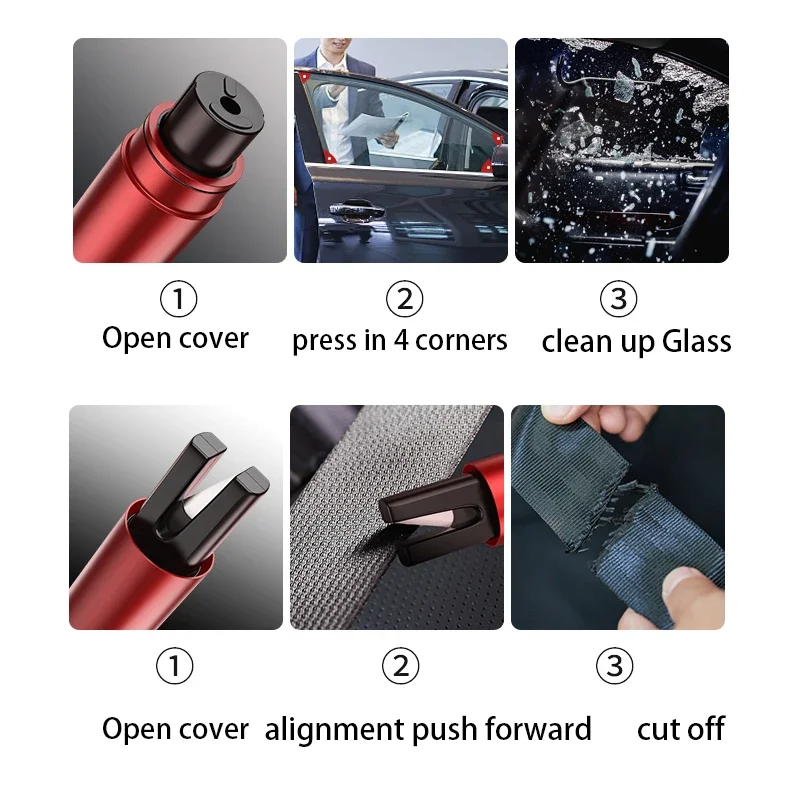 ①
Open cover

②
press in 4 corners

③
clean up Glass

①
Open cover

②
alignment push forward

③
cut off