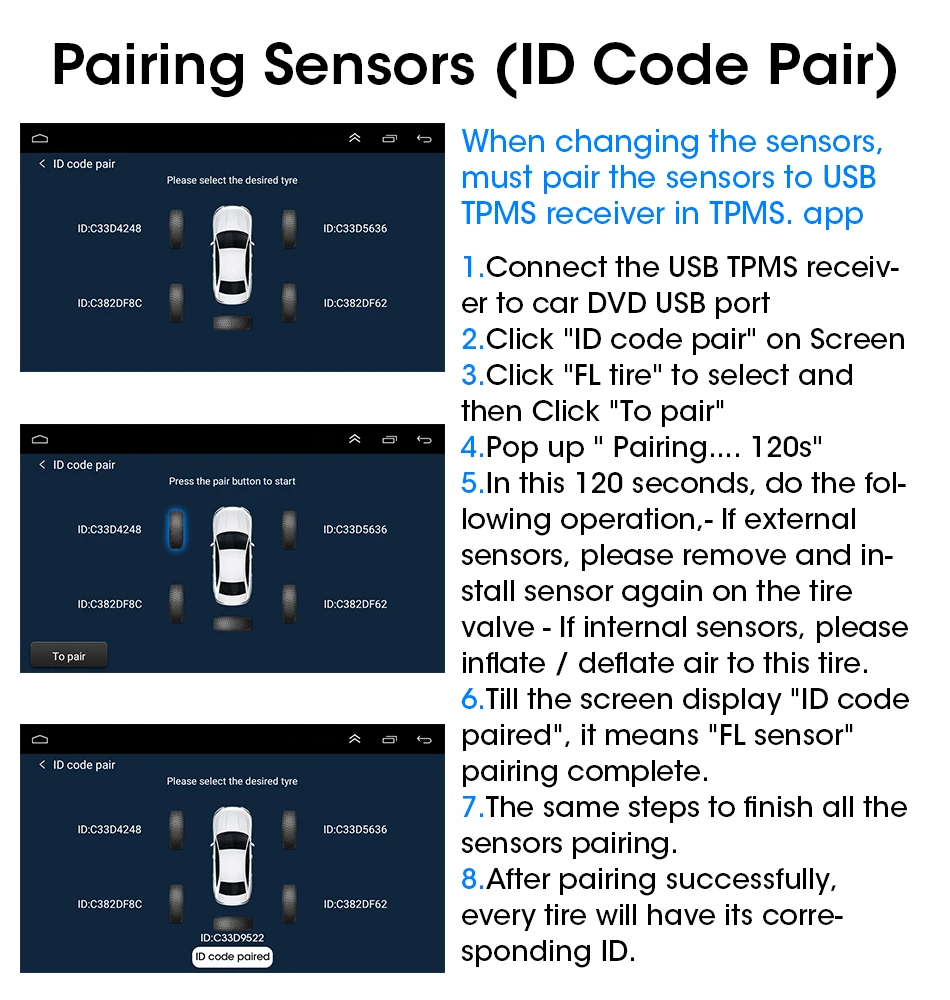 Pairing Sensors (ID Code Pair)

< ID code pair
Please select the desired tyre
ID:C33D4248
ID:C33D5636
ID:C382DF8C
ID:C382DF62

< ID code pair
Press the pair button to start
ID:C33D4248
ID:C33D5636
ID:C382DF8C
ID:C382DF62
To pair

< ID code pair
Please select the desired tyre
ID:C33D4248
ID:C33D5636
ID:C382DF8C
ID:C382DF62
ID:C33D9522
ID code paired

When changing the sensors, must pair the sensors to USB TPMS receiver in TPMS. app

1.Connect the USB TPMS receiver to car DVD USB port
2.Click "ID code pair" on Screen
3.Click "FL tire" to select and then Click "To pair"
4.Pop up " Pairing.... 120s"
5.In this 120 seconds, do the following operation,- If external sensors, please remove and install sensor again on the tire valve - If internal sensors, please inflate / deflate air to this tire.
6.Till the screen display "ID code paired", it means "FL sensor" pairing complete.
7.The same steps to finish all the sensors pairing.
8.After pairing successfully, every tire will have its corresponding ID.