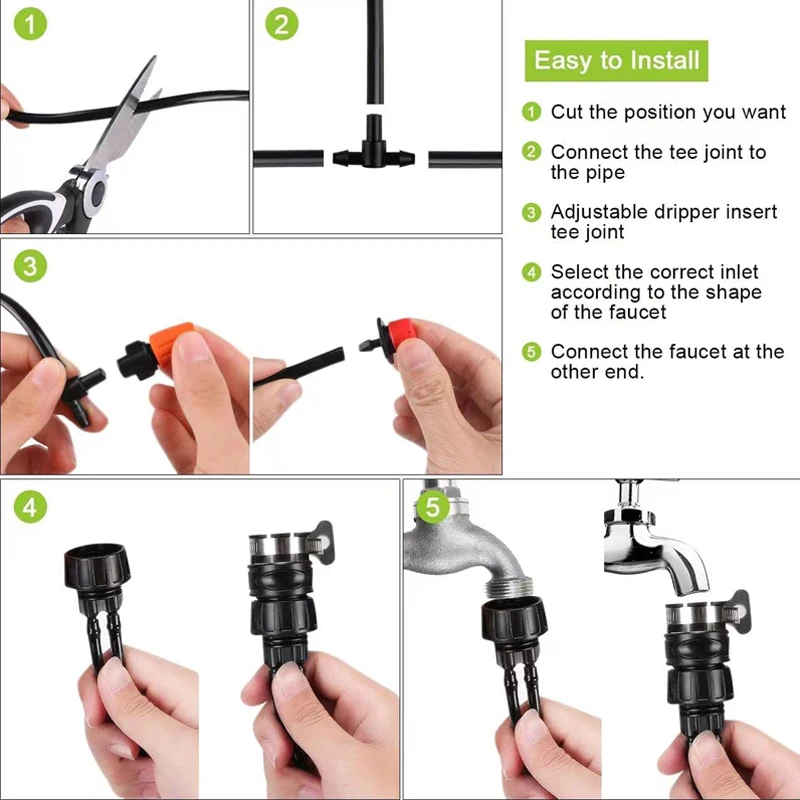 1

2

Easy to Install

1 Cut the position you want

2 Connect the tee joint to the pipe

3 Adjustable dripper insert tee joint

4 Select the correct inlet according to the shape of the faucet

5 Connect the faucet at the other end.

3

4

5