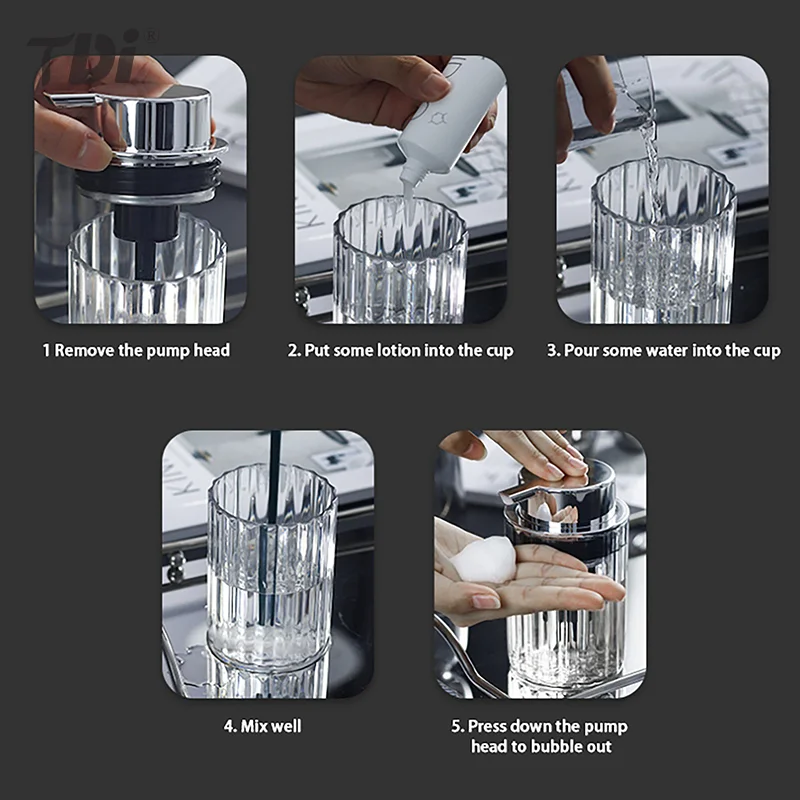 TDi®

1 Remove the pump head

2. Put some lotion into the cup

3. Pour some water into the cup

4. Mix well

5. Press down the pump head to bubble out