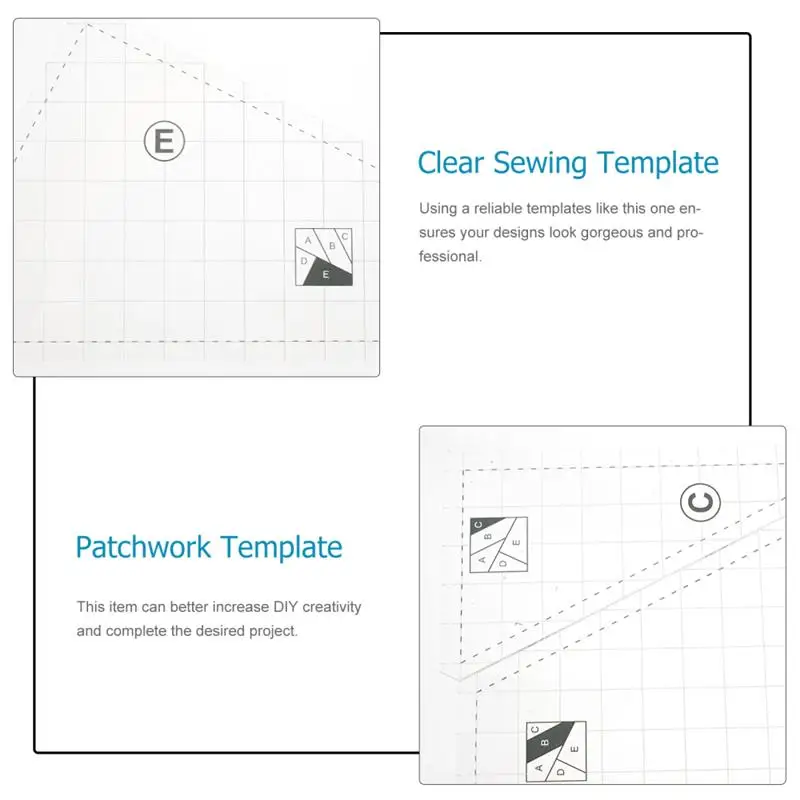 E

A B C
D E

Clear Sewing Template

Using a reliable templates like this one ensures your designs look gorgeous and professional.

Patchwork Template

This item can better increase DIY creativity and complete the desired project.

C

C B A D E

C B A D E