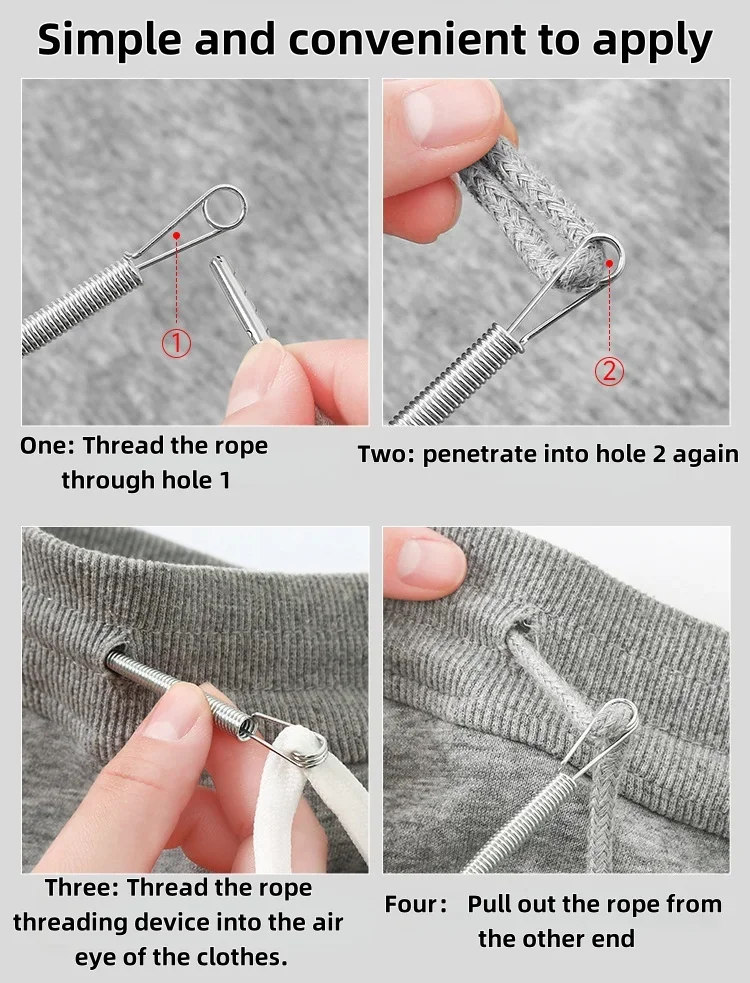 Simple and convenient to apply

①

②

One: Thread the rope through hole 1

Two: penetrate into hole 2 again

Three: Thread the rope threading device into the air eye of the clothes.

Four： Pull out the rope from the other end