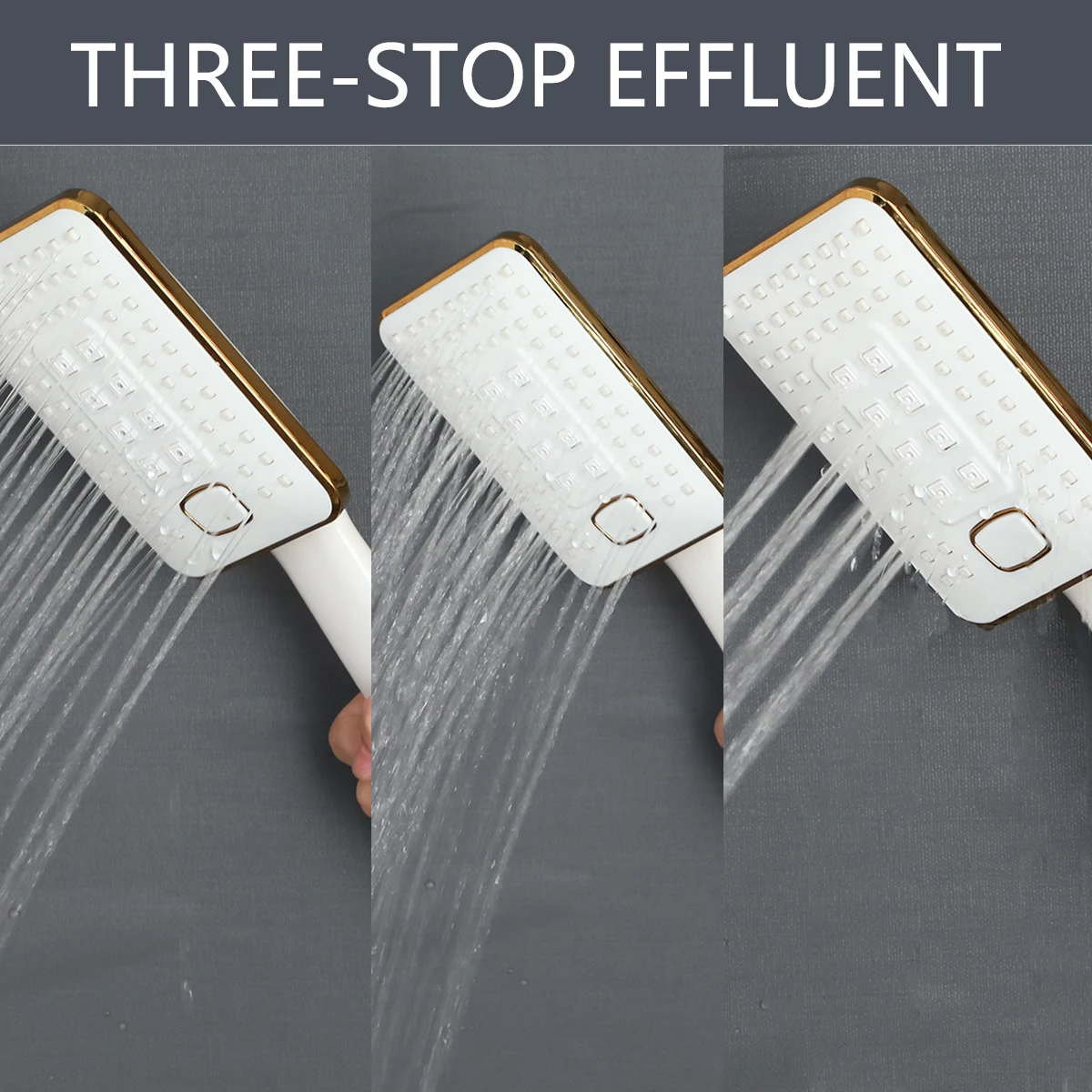 THREE-STOP EFFLUENT