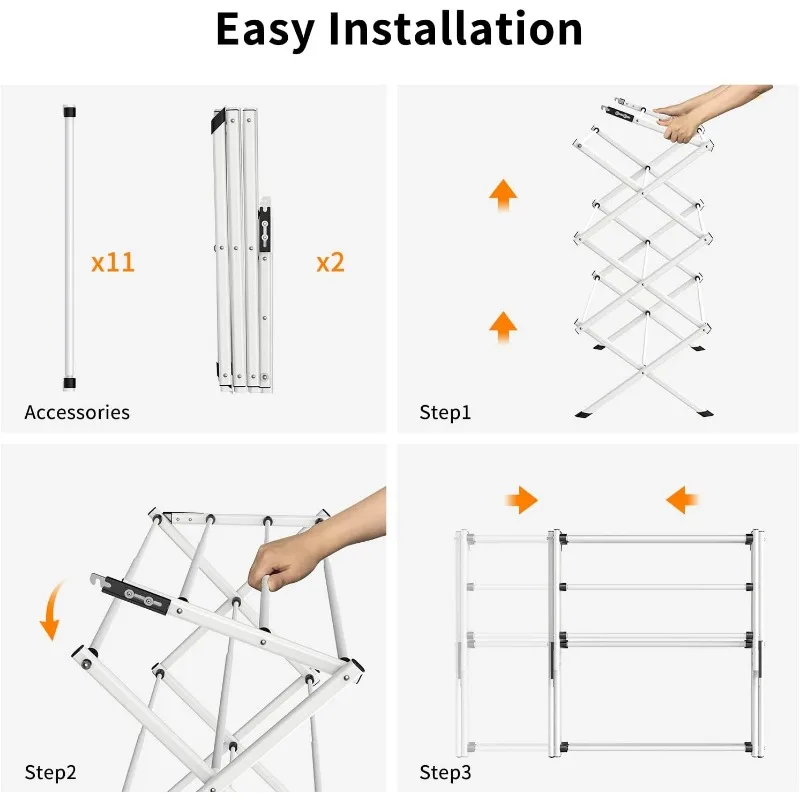 Easy Installation

x11

x2

Accessories

Step1

Step2

Step3