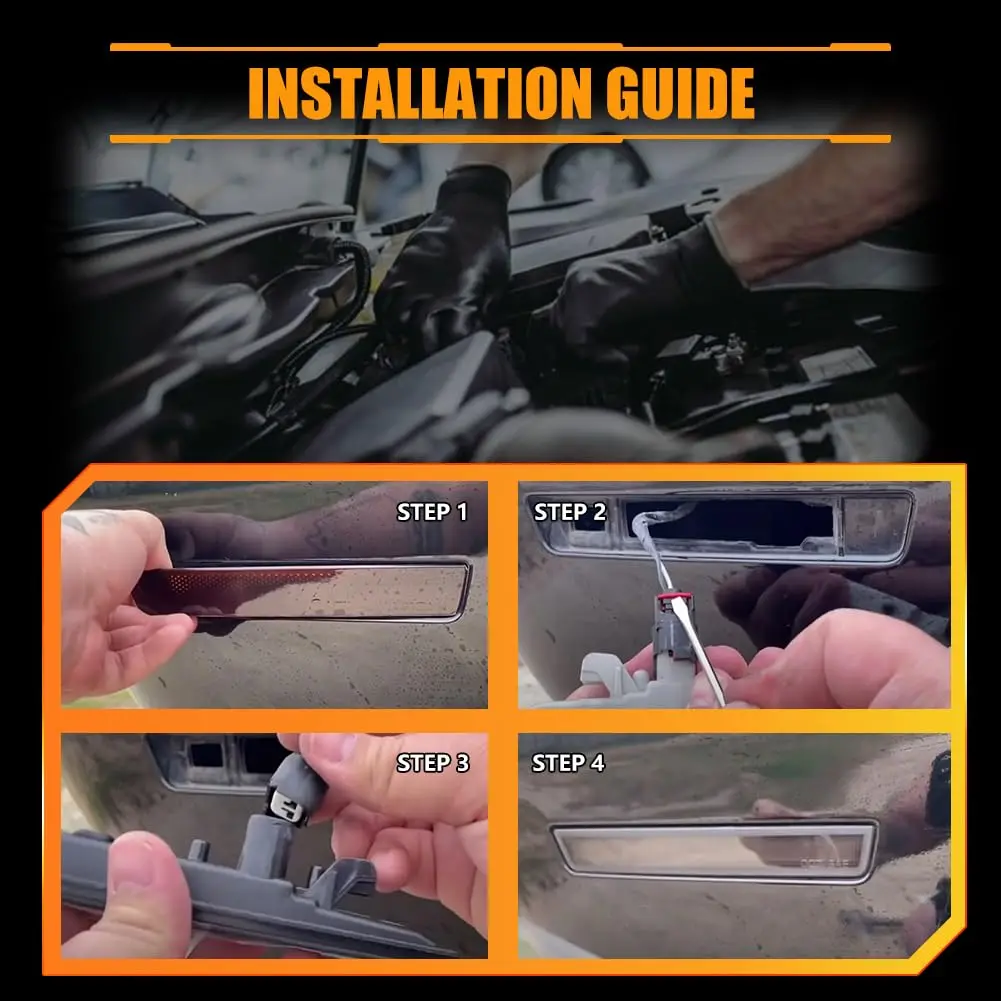 INSTALLATION GUIDE

STEP 1

STEP 2

STEP 3

STEP 4