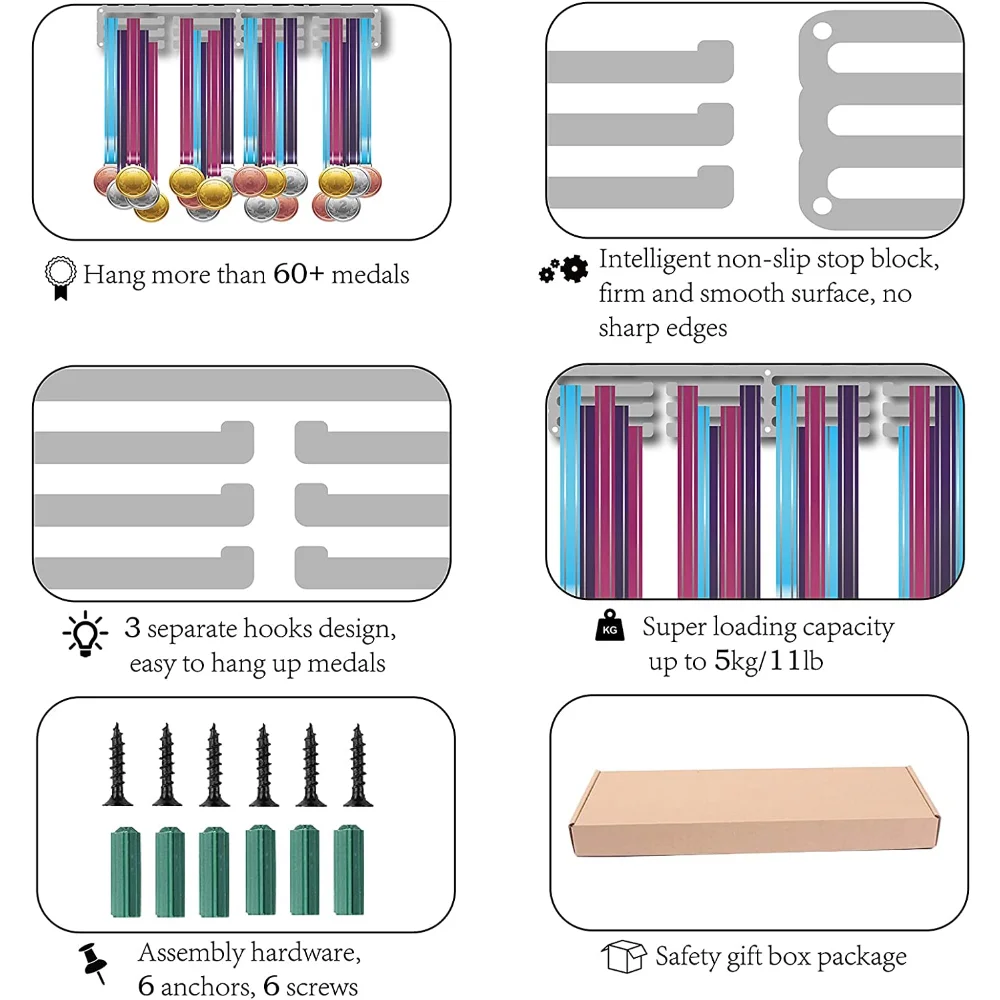 Hang more than 60+ medals

Intelligent non-slip stop block, firm and smooth surface, no sharp edges

3 separate hooks design, easy to hang up medals

KG

Super loading capacity up to 5kg/11lb

Assembly hardware, 6 anchors, 6 screws

Safety gift box package