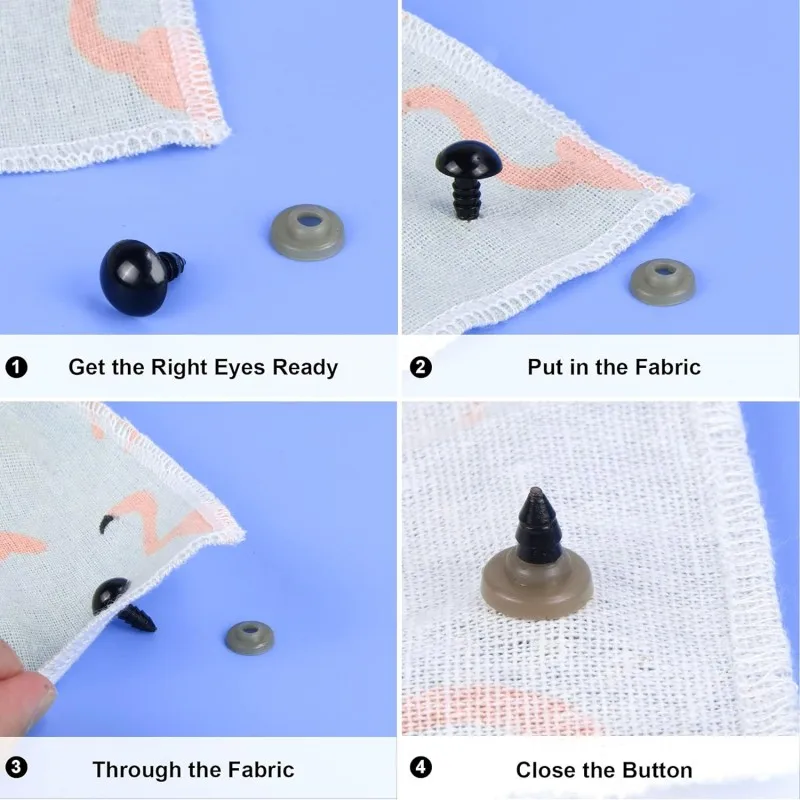 ❶ Get the Right Eyes Ready

❷ Put in the Fabric

❸ Through the Fabric

❹ Close the Button