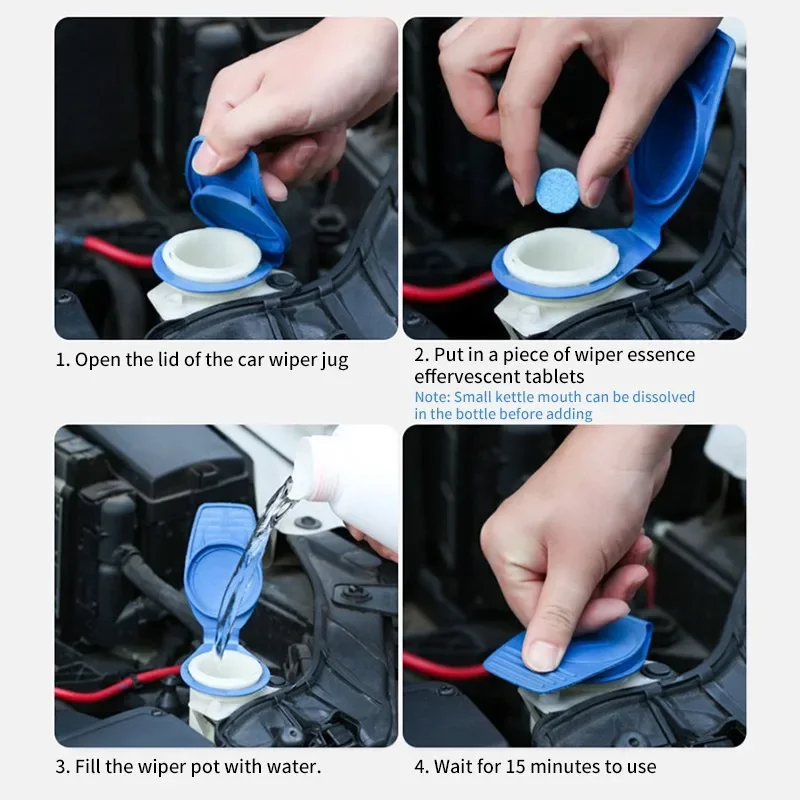 1. Open the lid of the car wiper jug

2. Put in a piece of wiper essence effervescent tablets

Note: Small kettle mouth can be dissolved in the bottle before adding

3. Fill the wiper pot with water.

4. Wait for 15 minutes to use