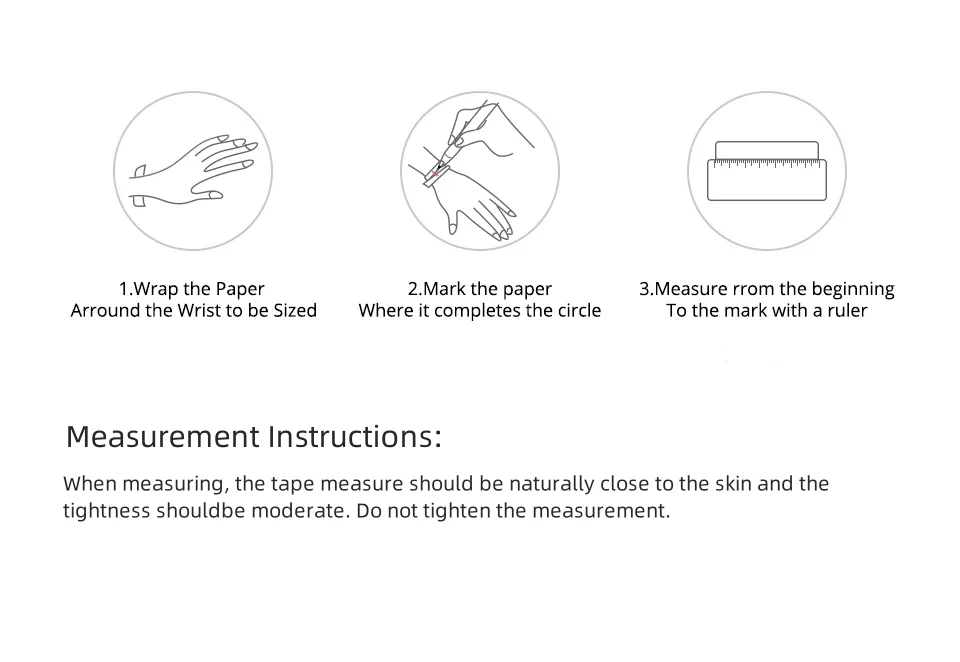 1.Wrap the Paper
Arround the Wrist to be Sized

2.Mark the paper
Where it completes the circle

3.Measure rrom the beginning
To the mark with a ruler

Measurement Instructions:

When measuring, the tape measure should be naturally close to the skin and the tightness shouldbe moderate. Do not tighten the measurement.