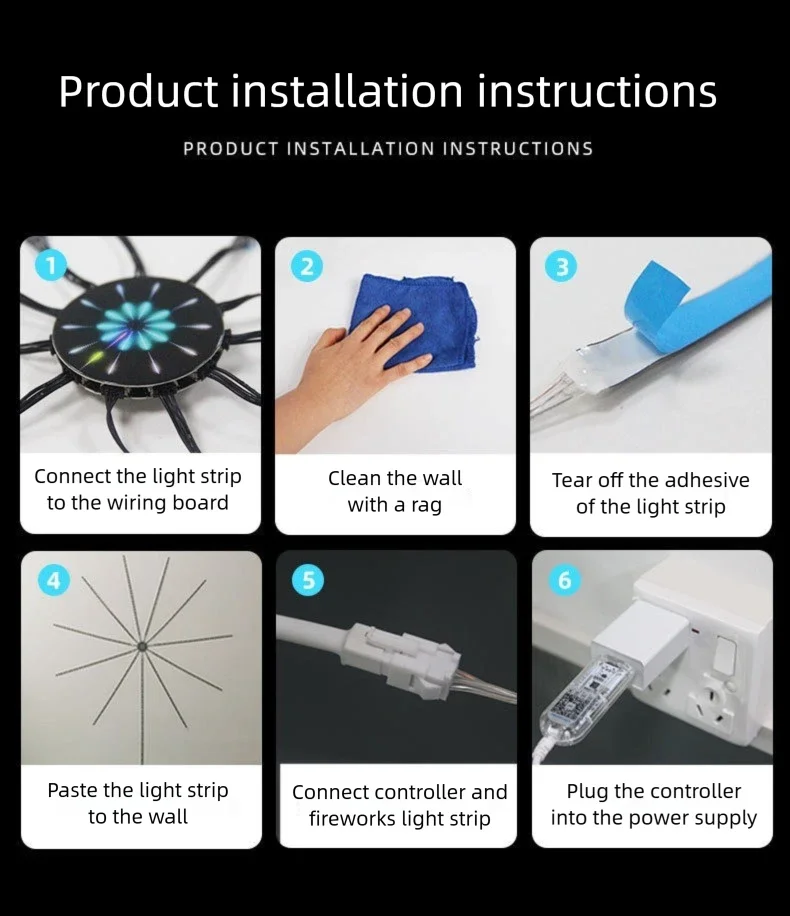 Product installation instructions

PRODUCT INSTALLATION INSTRUCTIONS

1
Connect the light strip to the wiring board

2
Clean the wall with a rag

3
Tear off the adhesive of the light strip

4
Paste the light strip to the wall

5
Connect controller and fireworks light strip

6
Plug the controller into the power supply