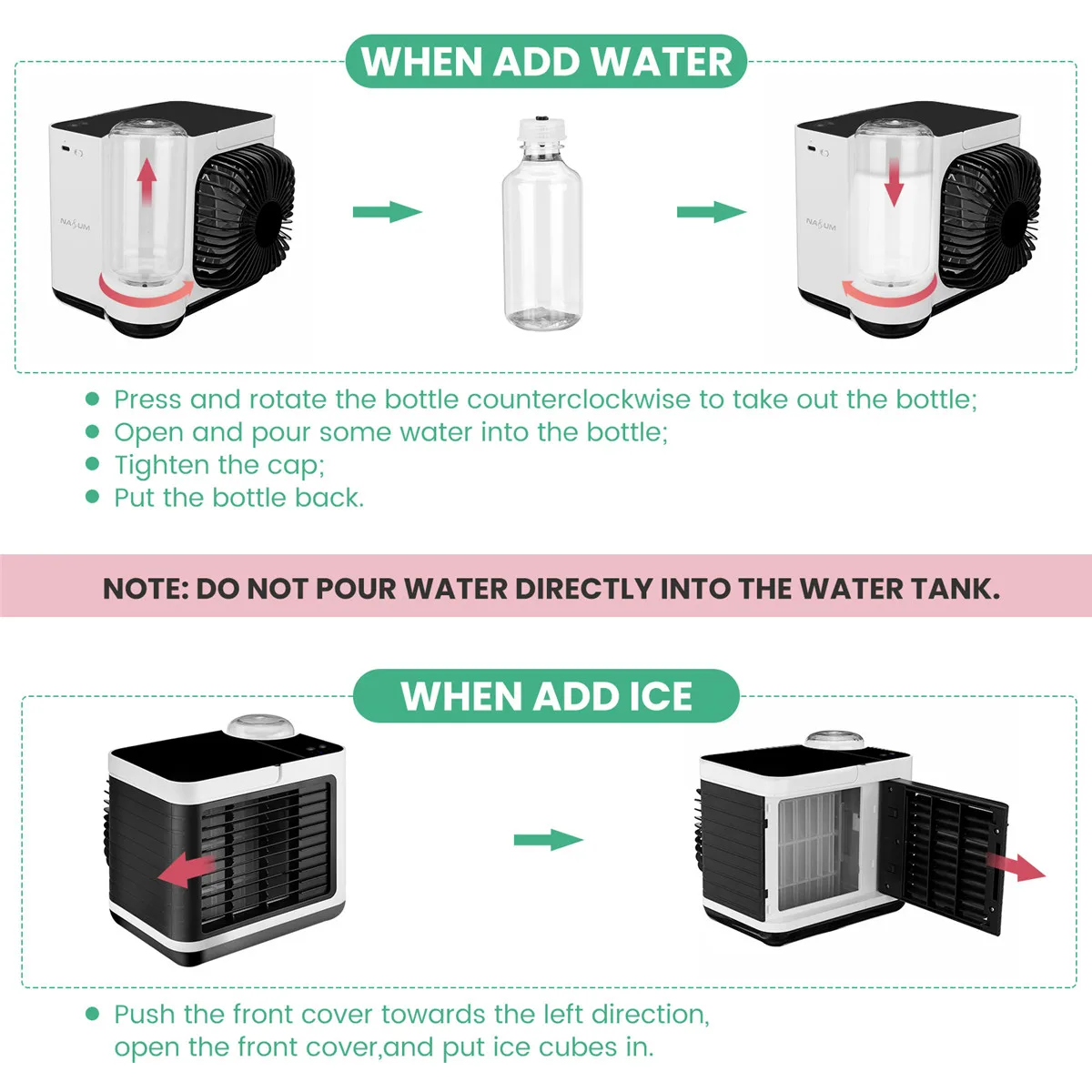 WHEN ADD WATER

NASUM

NASUM

- Press and rotate the bottle counterclockwise to take out the bottle;
- Open and pour some water into the bottle;
- Tighten the cap;
- Put the bottle back.

NOTE: DO NOT POUR WATER DIRECTLY INTO THE WATER TANK.

WHEN ADD ICE

- Push the front cover towards the left direction, open the front cover,and put ice cubes in.