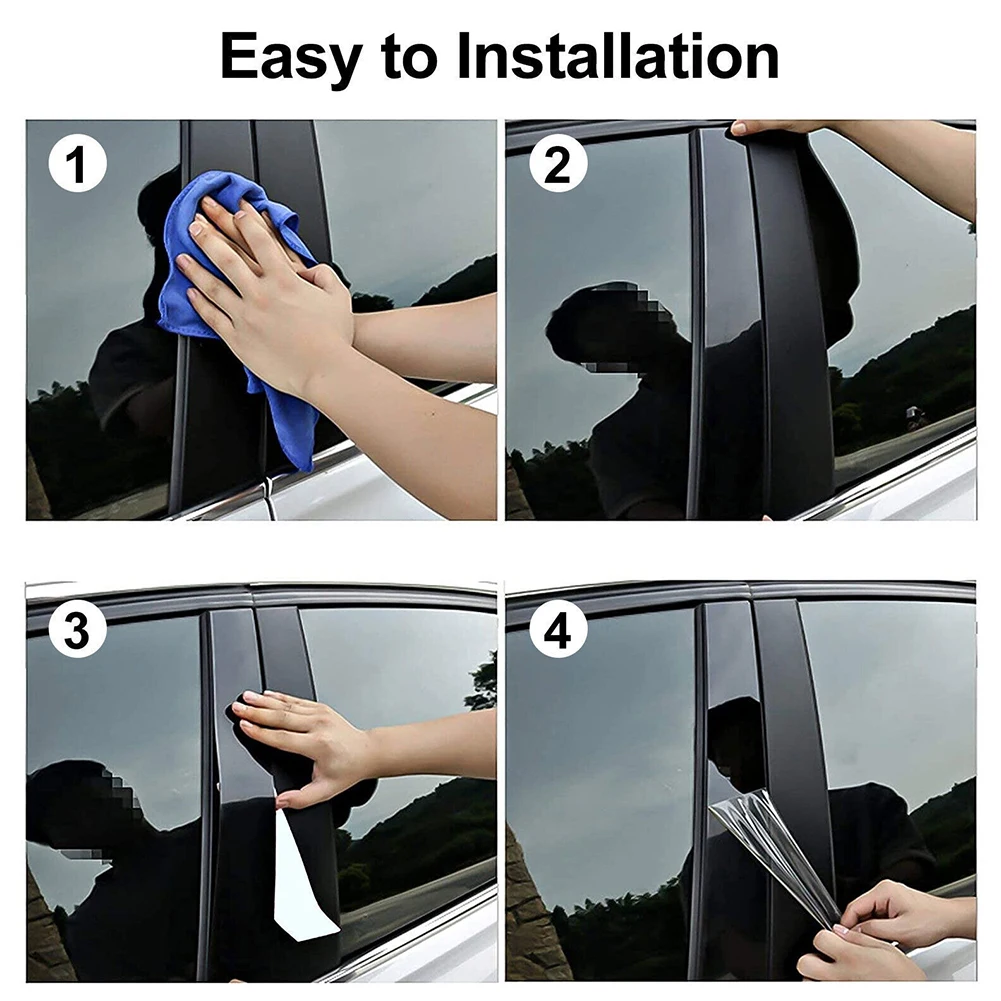 Easy to Installation

1

2

3

4