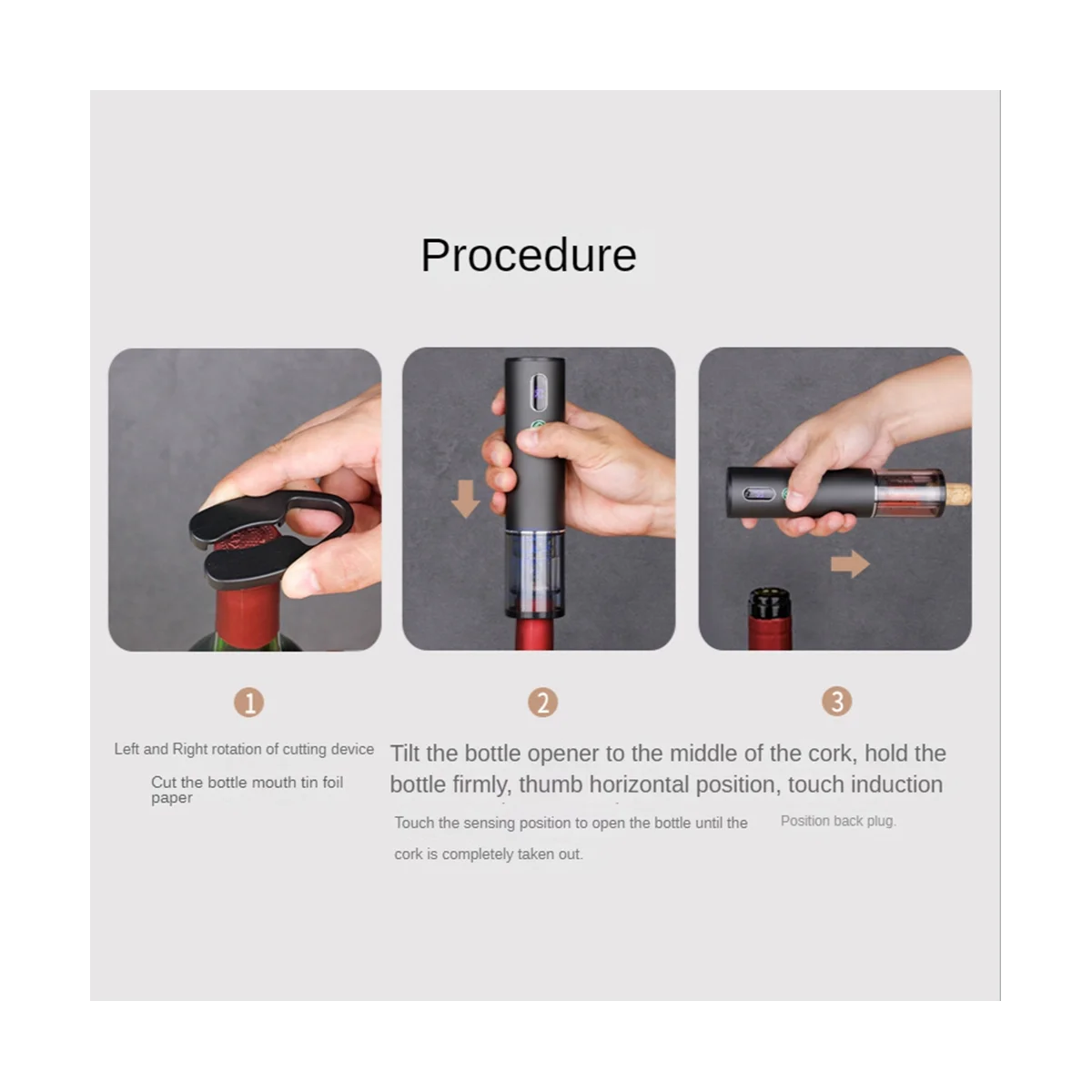 Procedure

1

Left and Right rotation of cutting device

Cut the bottle mouth tin foil paper

2

Tilt the bottle opener to the middle of the cork, hold the bottle firmly, thumb horizontal position, touch induction

Touch the sensing position to open the bottle until the cork is completely taken out.

3

Position back plug.