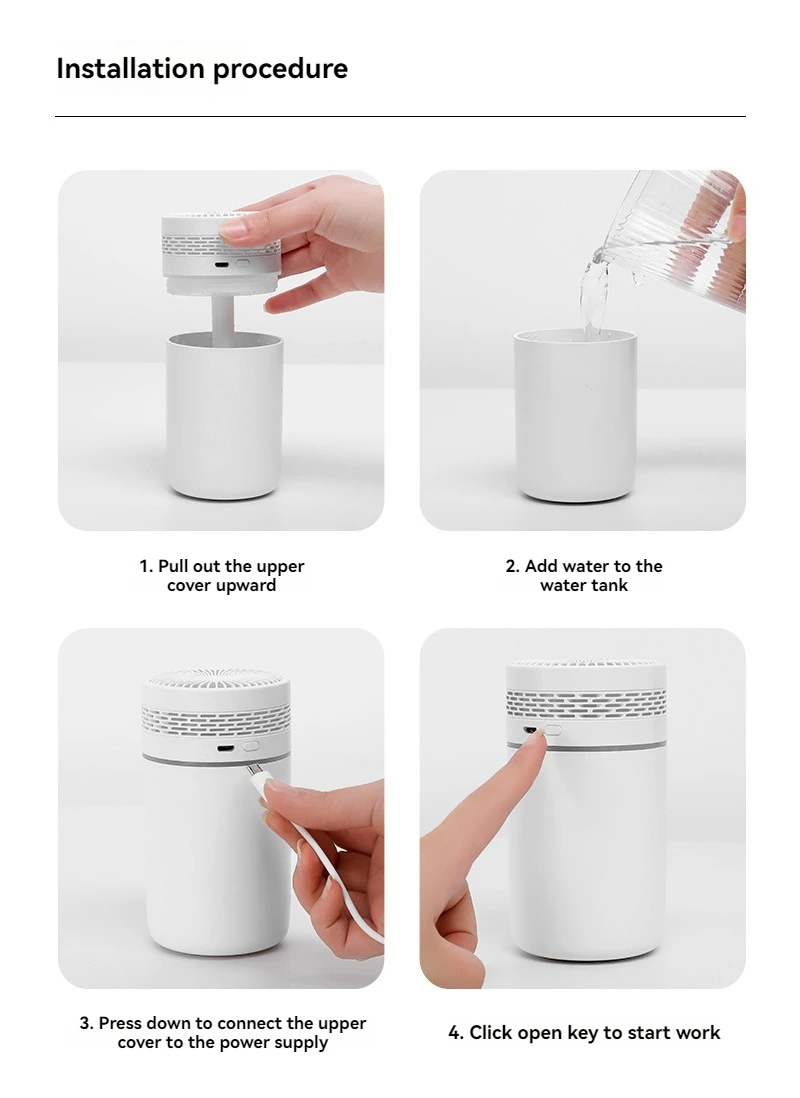 Installation procedure

1. Pull out the upper cover upward

2. Add water to the water tank

3. Press down to connect the upper cover to the power supply

4. Click open key to start work