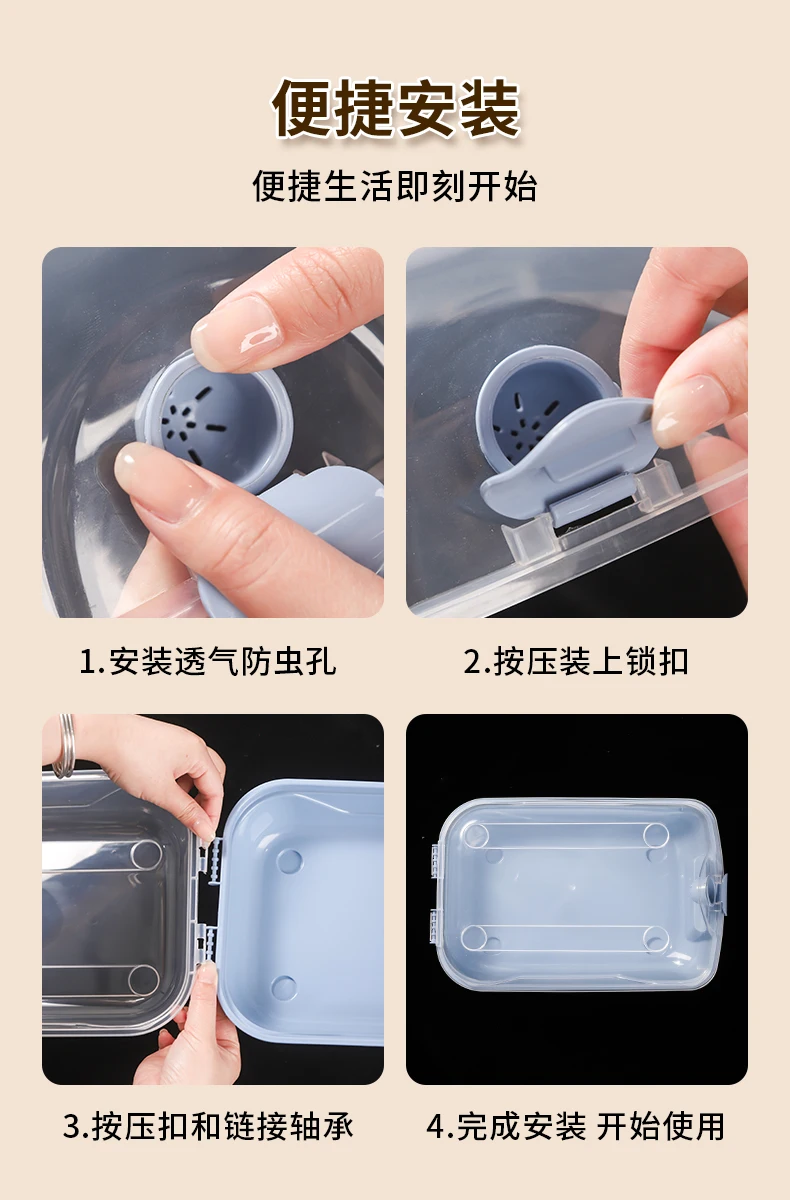 便捷安装

便捷生活即刻开始

1.安装透气防虫孔

2.按压装上锁扣

3.按压扣和链接轴承

4.完成安装 开始使用