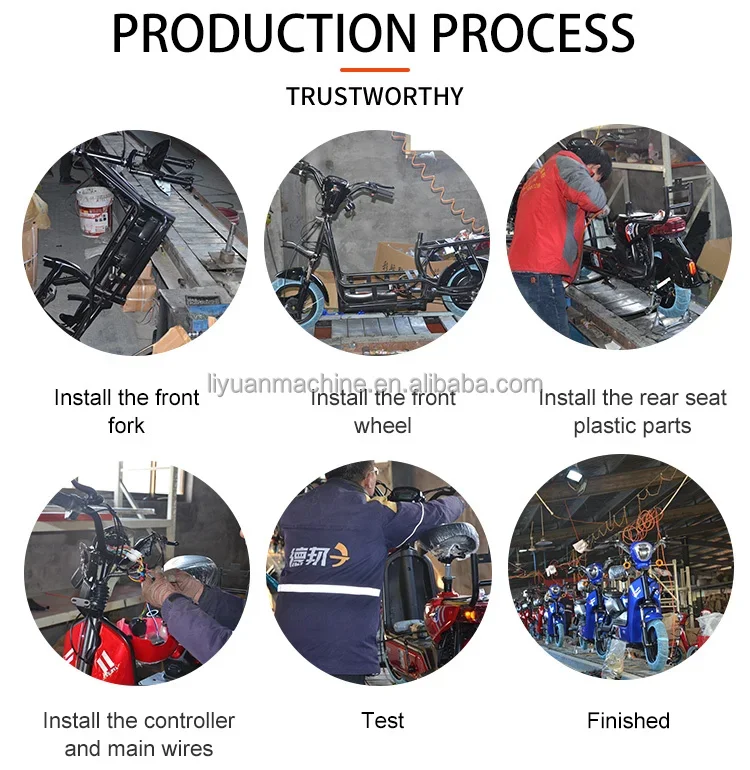 PRODUCTION PROCESS

TRUSTWORTHY

liyuanmachine.en.alibaba.com

Install the front fork

Install the front wheel

Install the rear seat plastic parts

德邦

Install the controller and main wires

Test

Finished