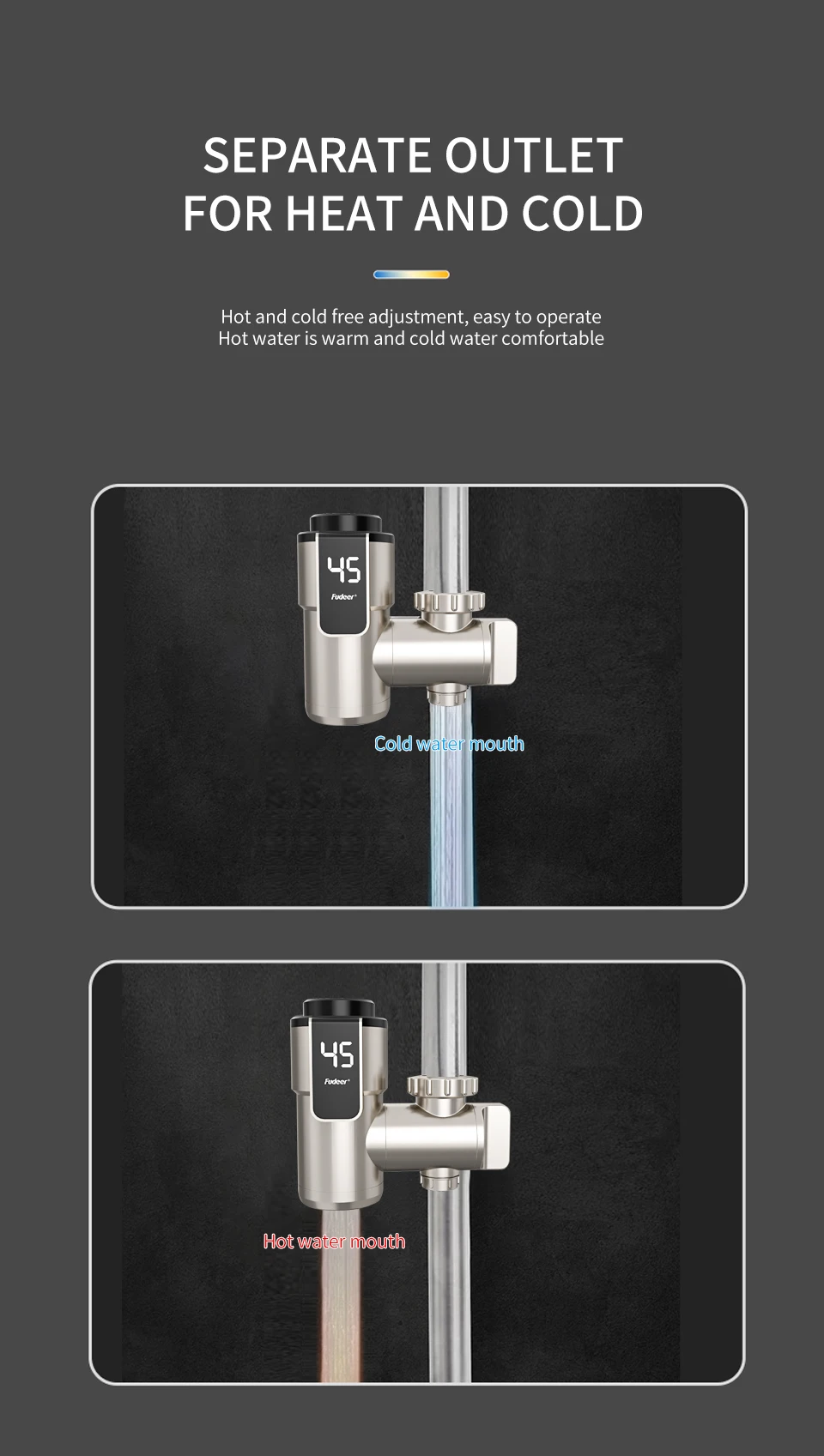 SEPARATE OUTLET
FOR HEAT AND COLD

Hot and cold free adjustment, easy to operate
Hot water is warm and cold water comfortable

45
Fudeer

Cold water mouth

45
Fudeer

Hot water mouth