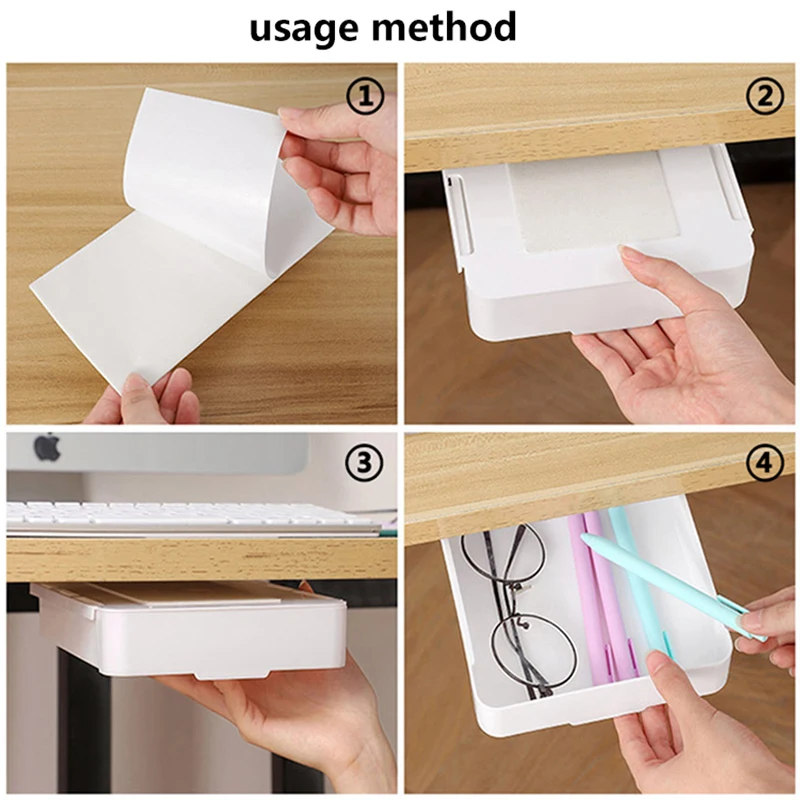 usage method

①

②

③

④