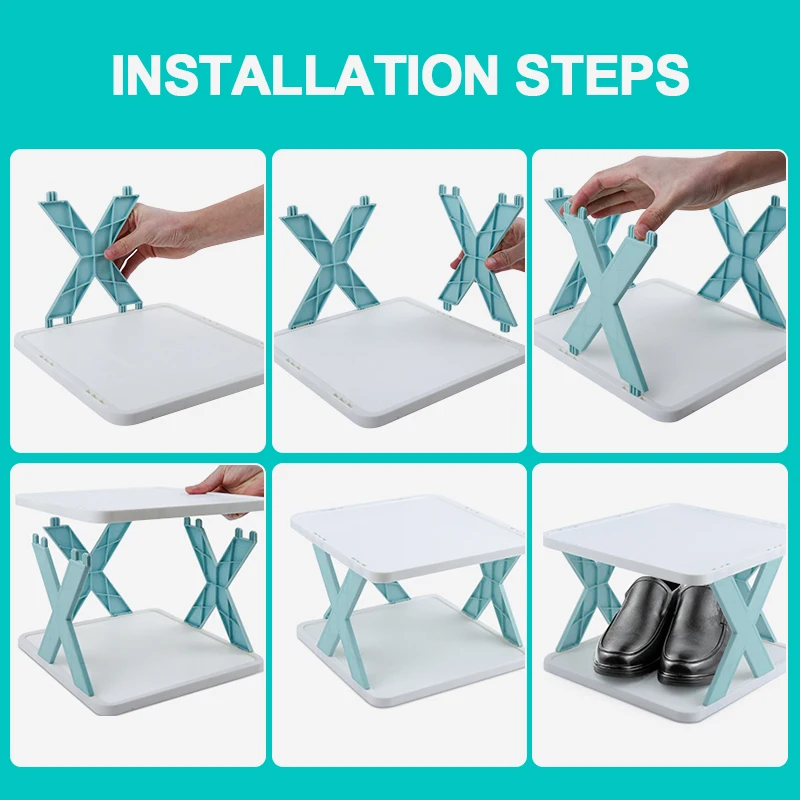 INSTALLATION STEPS