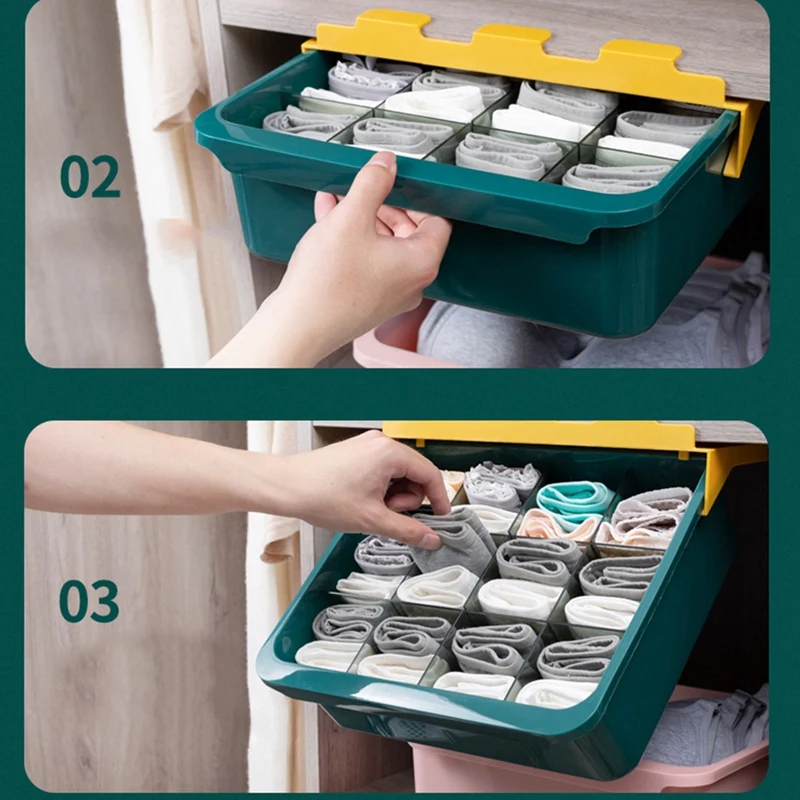 02

03