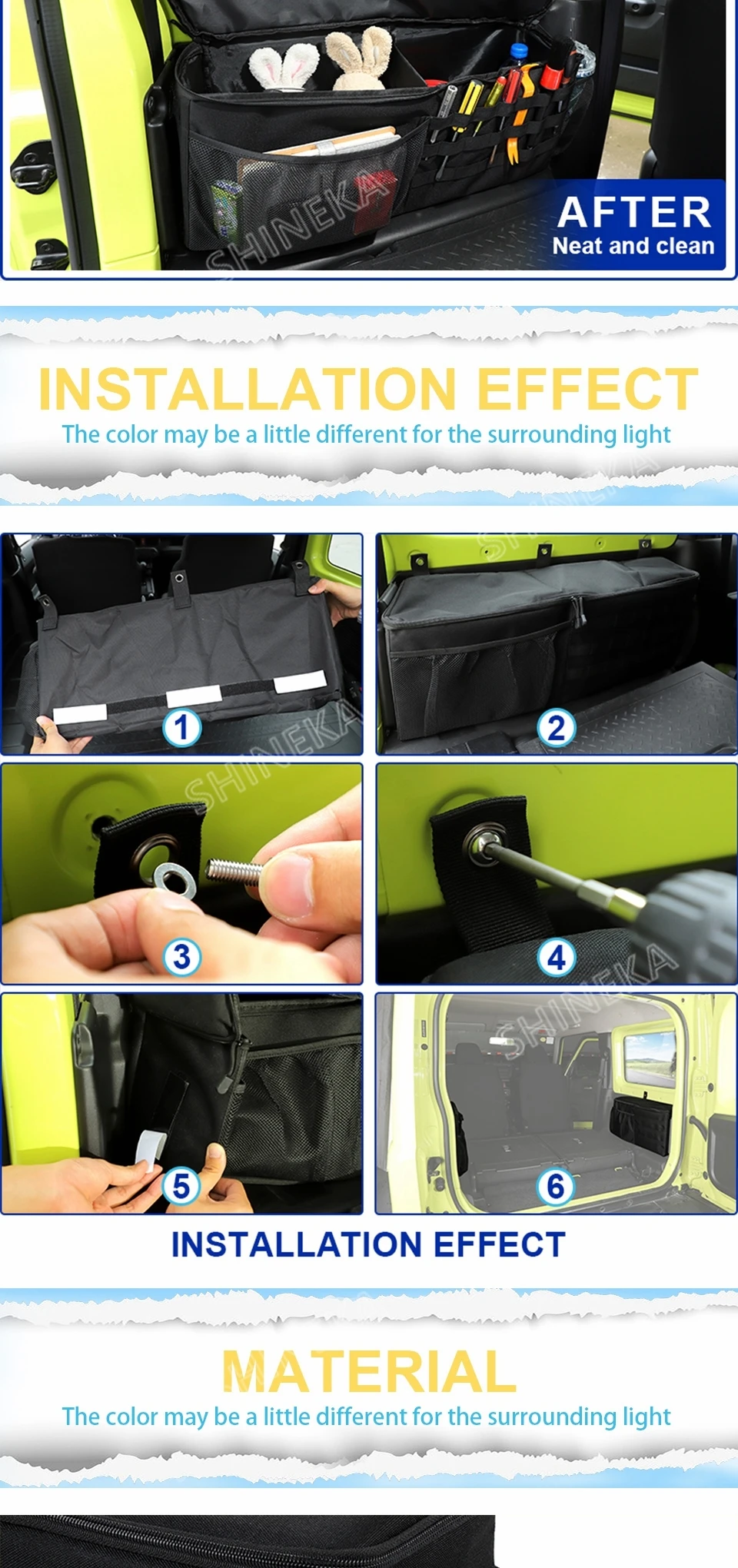 SHINEKA

AFTER
Neat and clean

INSTALLATION EFFECT
The color may be a little different for the surrounding light

SHINEKA

1

2

SHINEKA

3

4

SHINEKA

5

6

INSTALLATION EFFECT

MATERIAL
The color may be a little different for the surrounding light