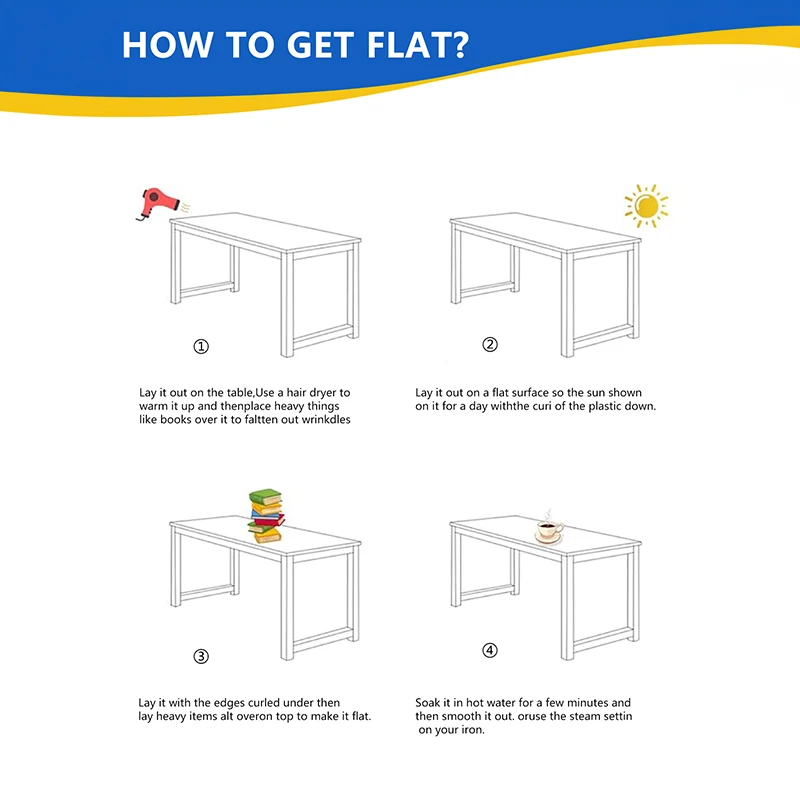 HOW TO GET FLAT?

①

Lay it out on the table,Use a hair dryer to warm it up and thenplace heavy things like books over it to faltten out wrinkdles

②

Lay it out on a flat surface so the sun shown on it for a day withthe curi of the plastic down.

③

Lay it with the edges curled under then lay heavy items alt overon top to make it flat.

④

Soak it in hot water for a few minutes and then smooth it out. oruse the steam settin on your iron.