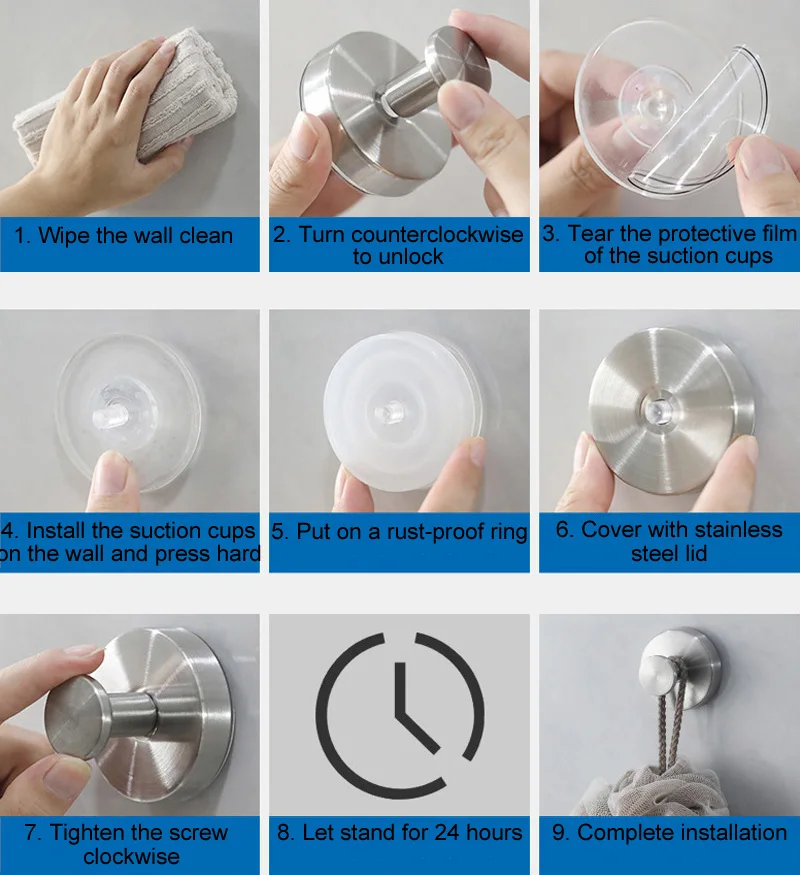 1. Wipe the wall clean

2. Turn counterclockwise to unlock

3. Tear the protective film of the suction cups

4. Install the suction cups on the wall and press hard

5. Put on a rust-proof ring

6. Cover with stainless steel lid

7. Tighten the screw clockwise

8. Let stand for 24 hours

9. Complete installation