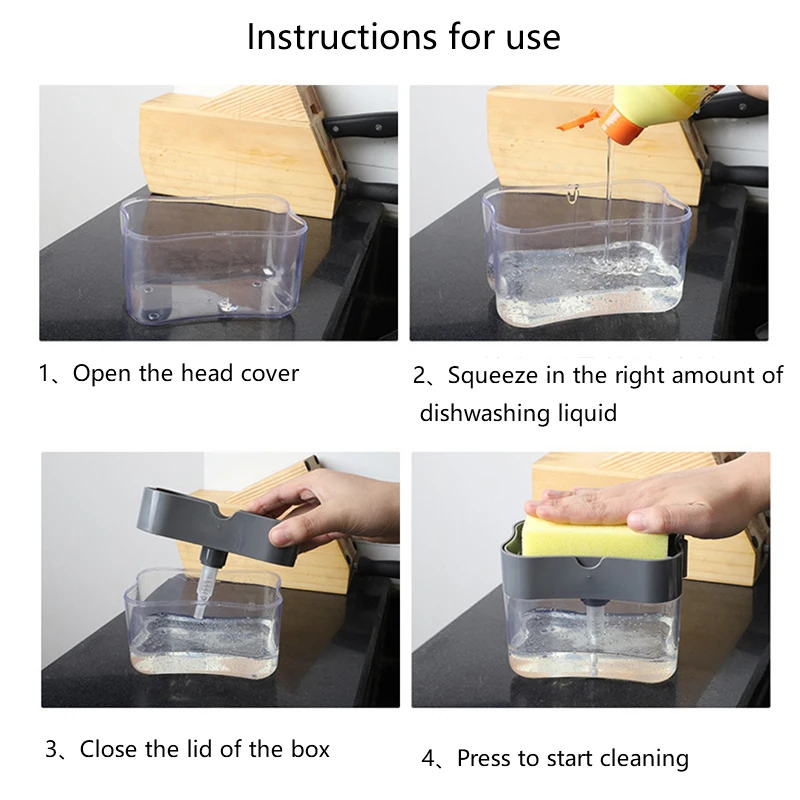 Instructions for use

1、Open the head cover

2、Squeeze in the right amount of dishwashing liquid

3、Close the lid of the box

4、Press to start cleaning