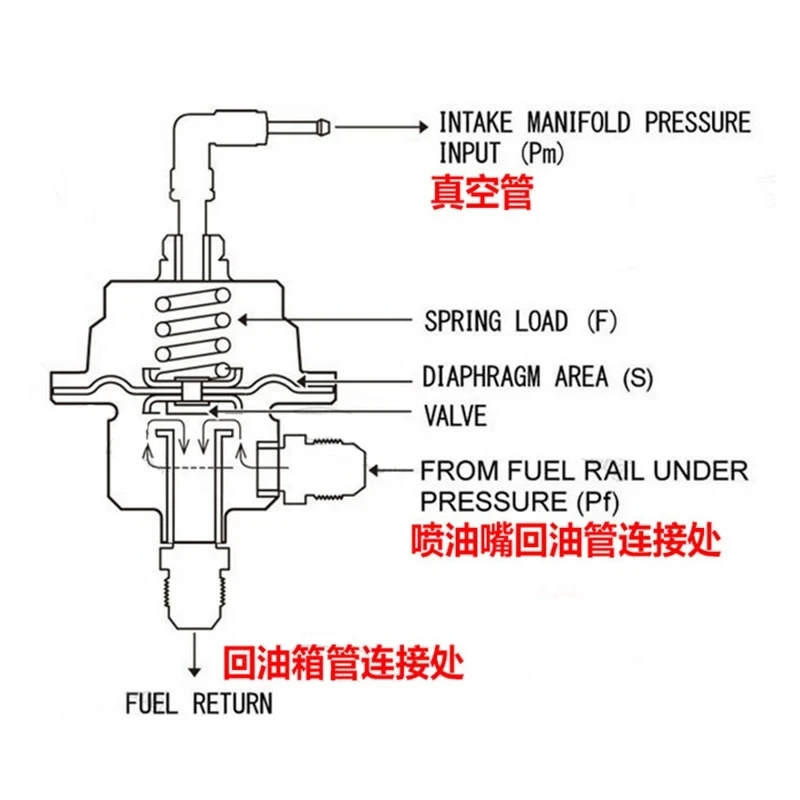 INTAKE MANIFOLD PRESSURE INPUT (Pm)
真空管

SPRING LOAD (F)

DIAPHRAGM AREA (S)

VALVE

FROM FUEL RAIL UNDER PRESSURE (Pf)
喷油嘴回油管连接处

回油箱管连接处

FUEL RETURN