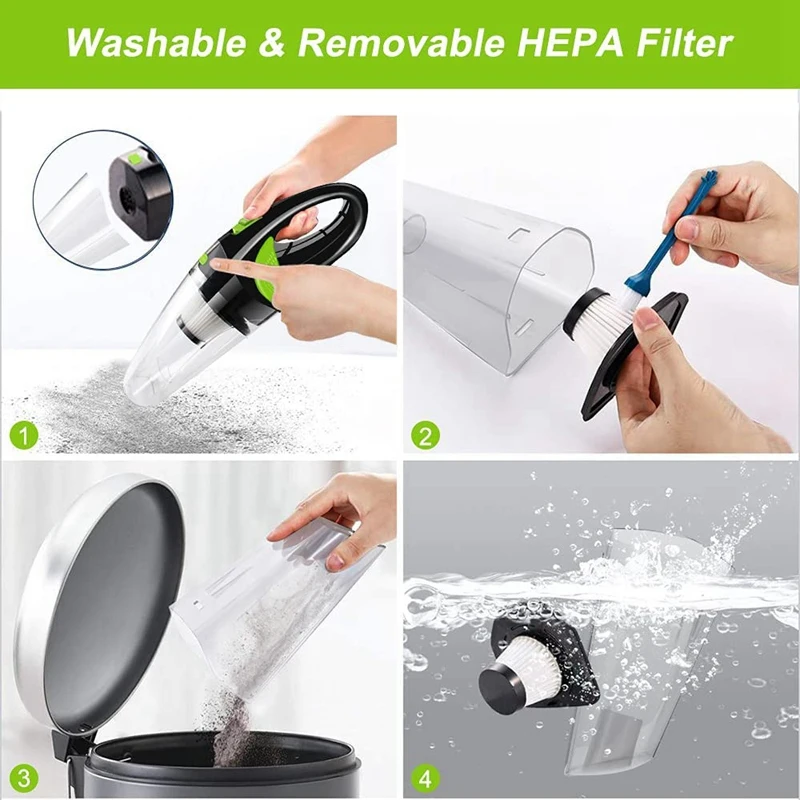 Washable & Removable HEPA Filter

1

2

3

4