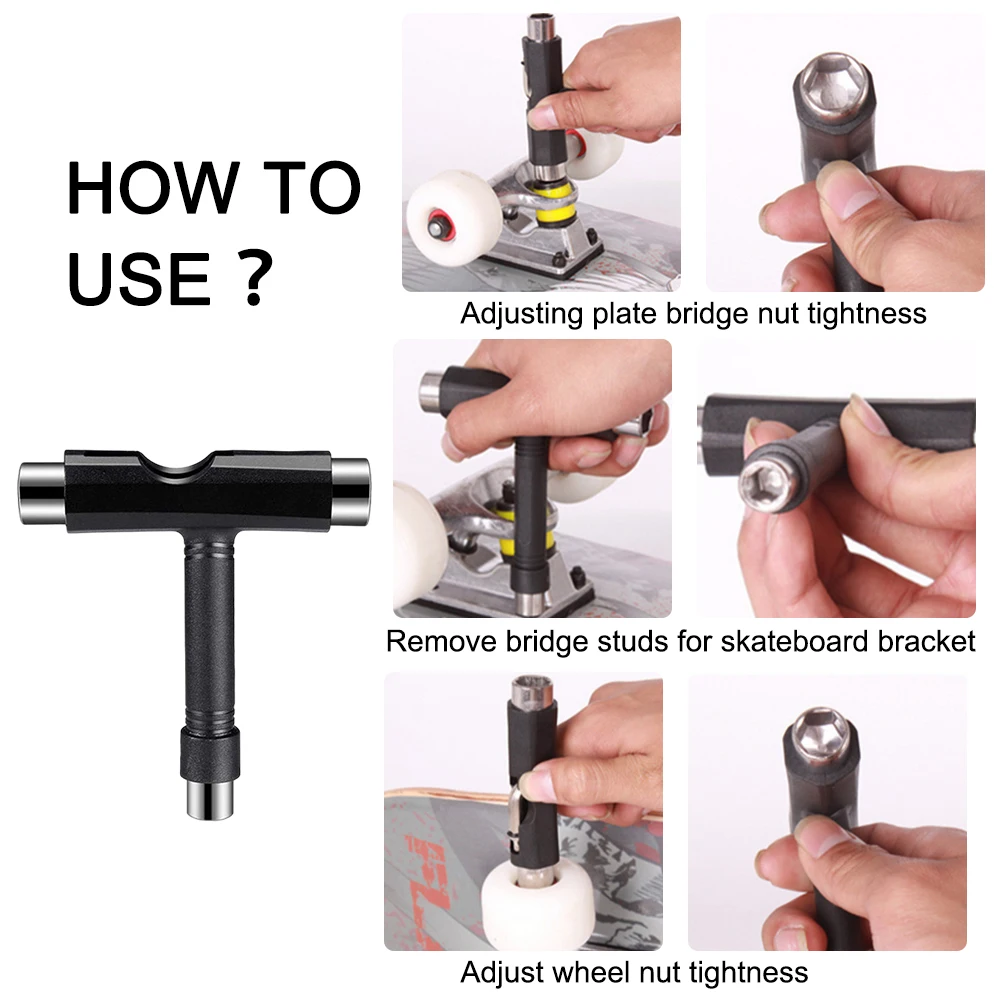 HOW TO USE ?

Adjusting plate bridge nut tightness

Remove bridge studs for skateboard bracket

Adjust wheel nut tightness