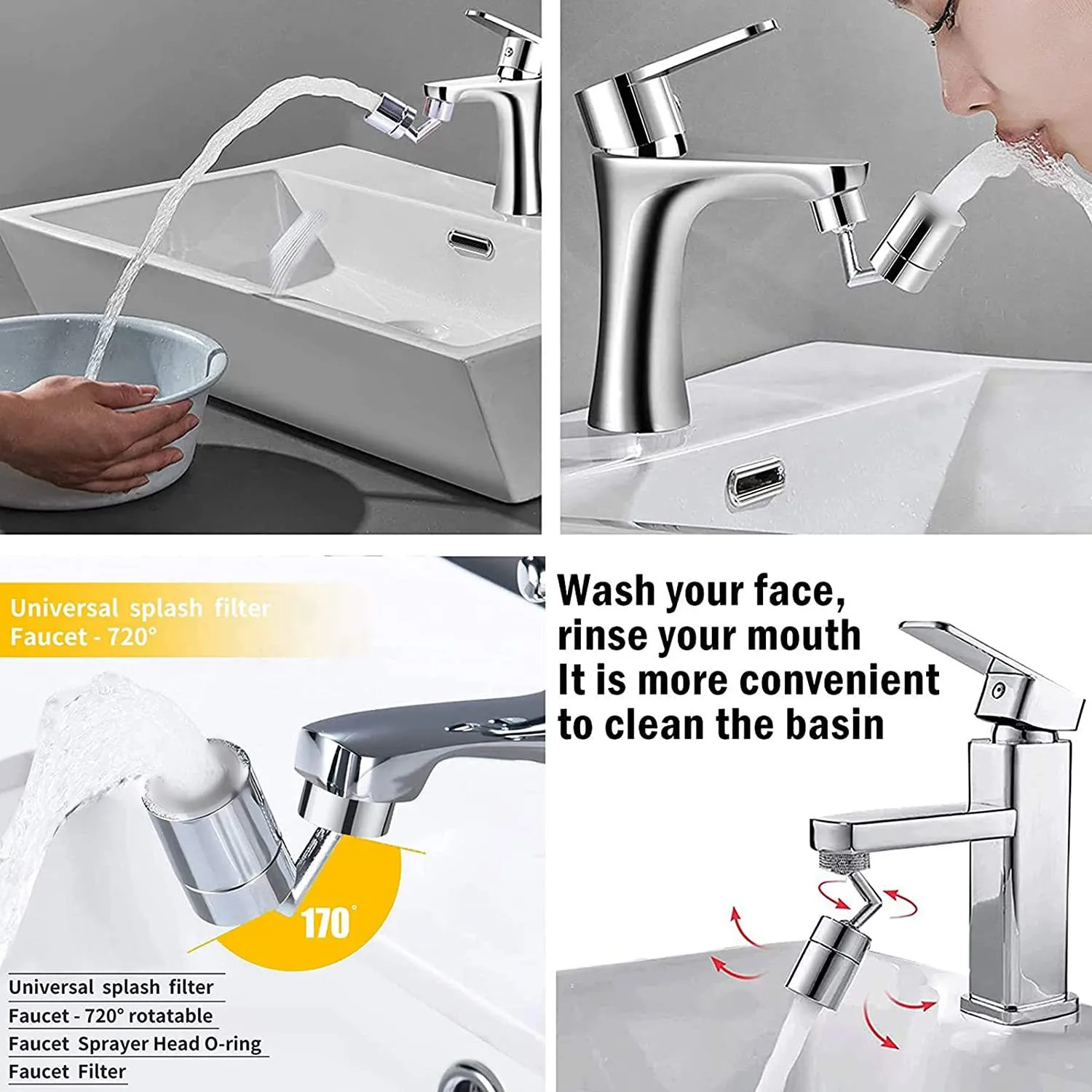 Universal splash filter
Faucet - 720°

170°

Universal splash filter
Faucet - 720° rotatable
Faucet Sprayer Head O-ring
Faucet Filter

Wash your face,
rinse your mouth
It is more convenient
to clean the basin