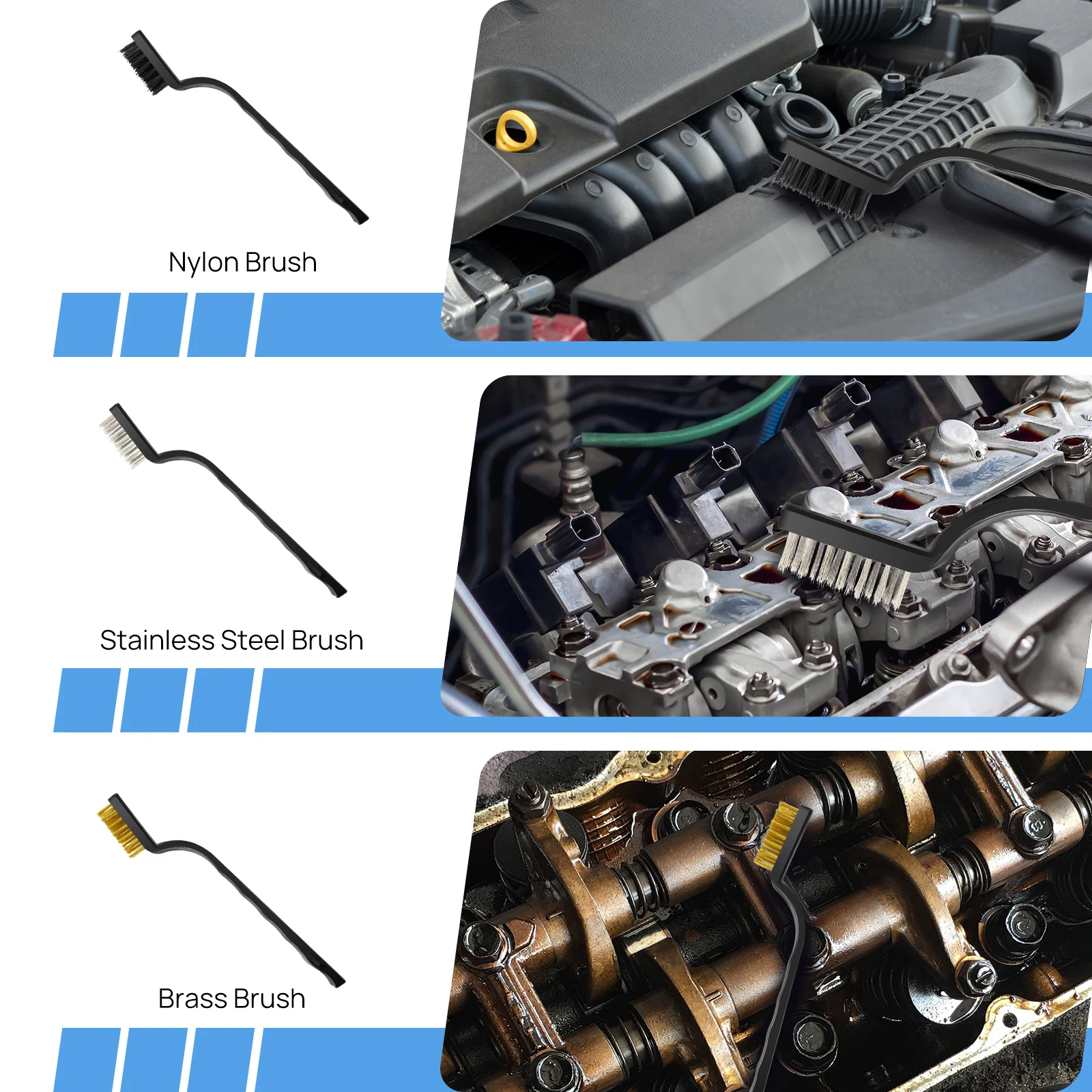 Nylon Brush

Stainless Steel Brush

Brass Brush