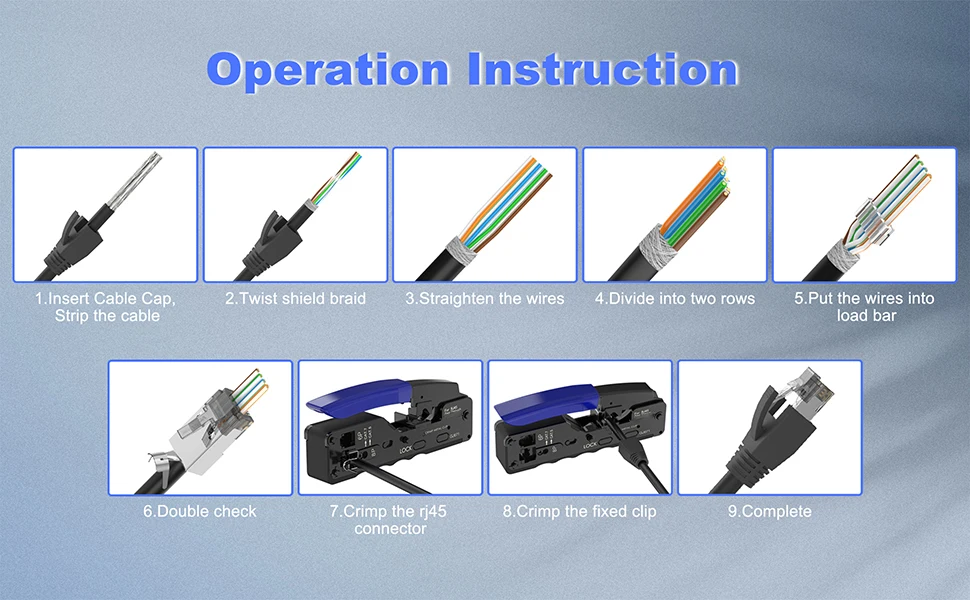 Operation Instruction

1.Insert Cable Cap, Strip the cable

2.Twist shield braid

3.Straighten the wires

4.Divide into two rows

5.Put the wires into load bar

6.Double check

LOCK

7.Crimp the rj45 connector

LOCK

8.Crimp the fixed clip

9.Complete