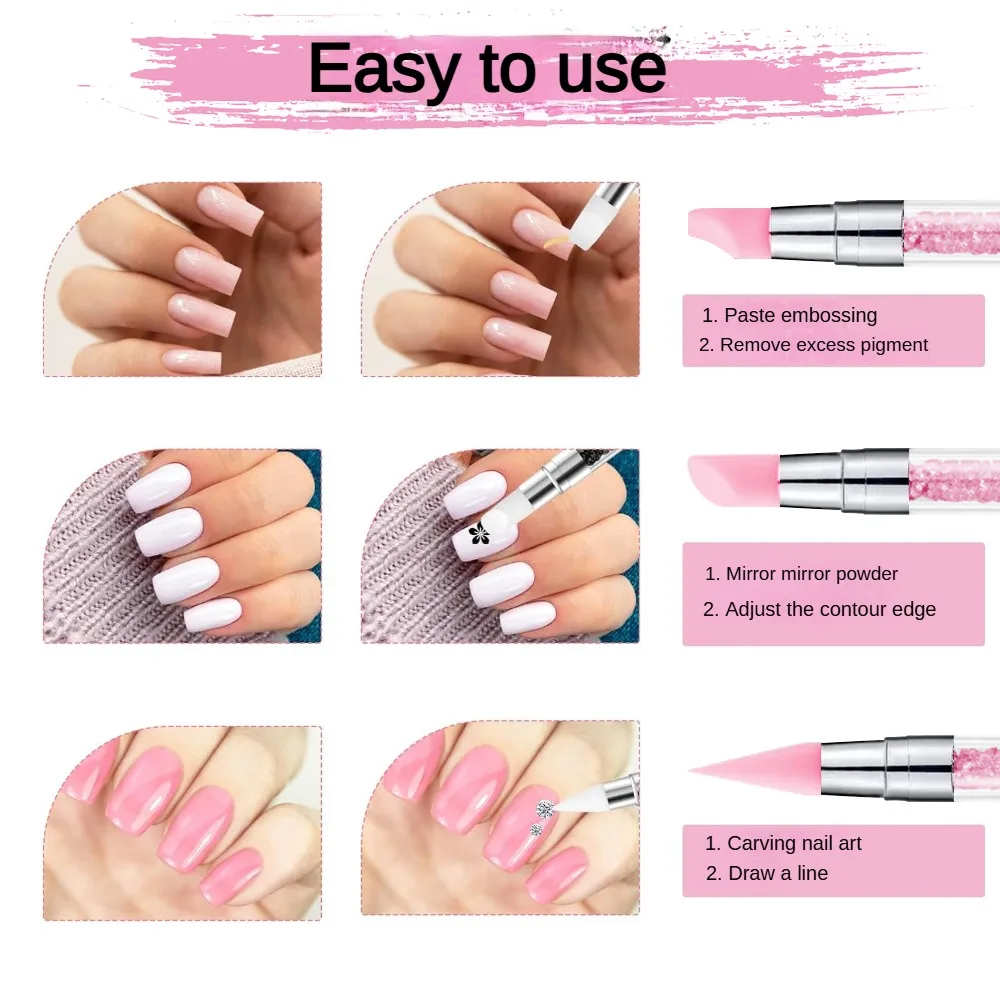 Easy to use

1. Paste embossing
2. Remove excess pigment

1. Mirror mirror powder
2. Adjust the contour edge

1. Carving nail art
2. Draw a line