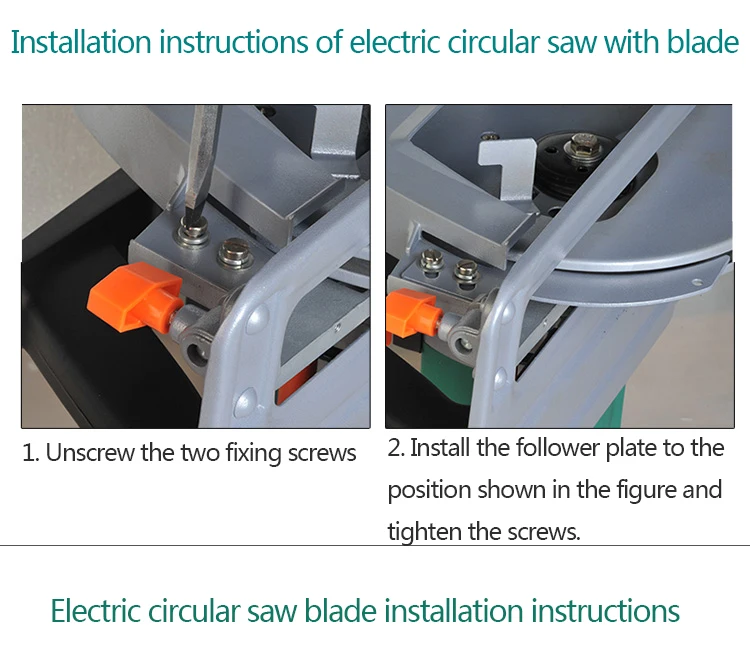 Installation instructions of electric circular saw with blade

1. Unscrew the two fixing screws

2. Install the follower plate to the position shown in the figure and tighten the screws.

Electric circular saw blade installation instructions